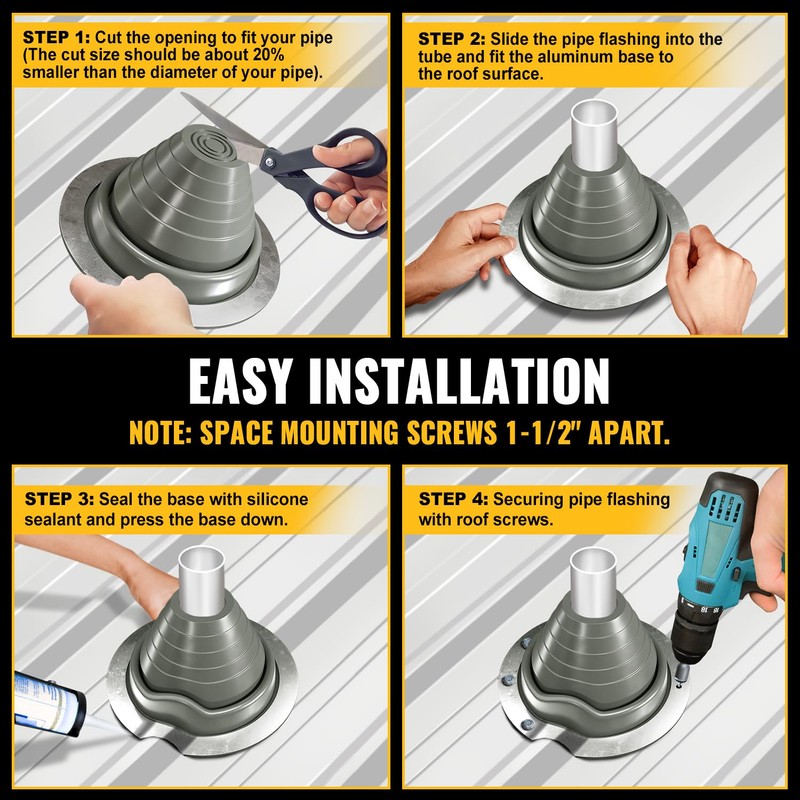 STEP 1: Cut the opening to fit your pipe (The cut size should be about 20% smaller than the diameter of your pipe).

STEP 2: Slide the pipe flashing into the tube and fit the aluminum base to the roof surface.

EASY INSTALLATION

NOTE: SPACE MOUNTING SCREWS 1-1/2" APART.

STEP 3: Seal the base with silicone sealant and press the base down.

STEP 4: Securing pipe flashing with roof screws.