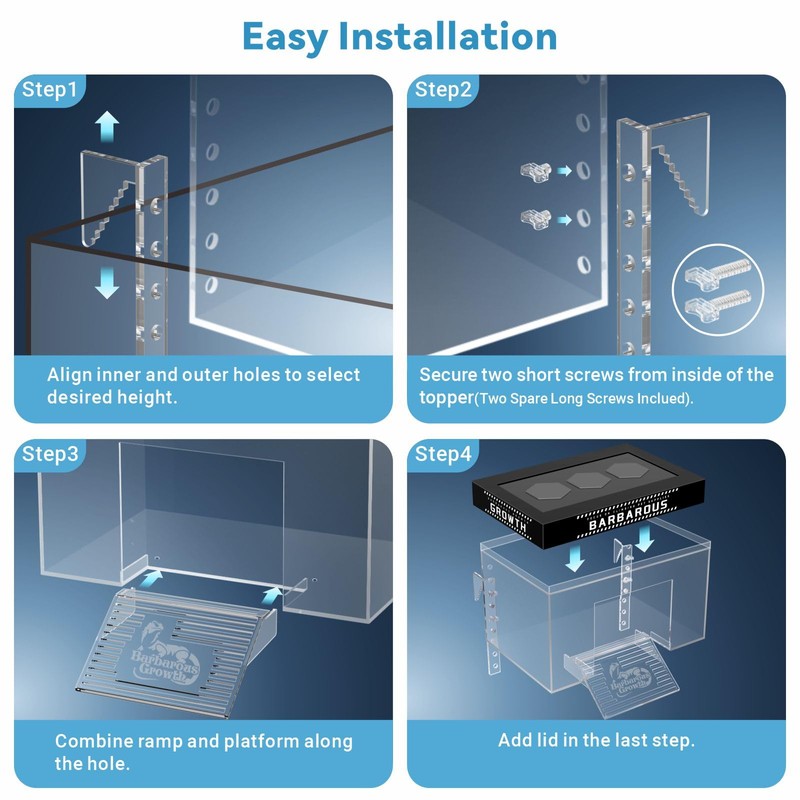 Easy Installation

Step1

Align inner and outer holes to select desired height.

Step2

Secure two short screws from inside of the topper(Two Spare Long Screws Inclued).

Step3

Barbarous Growth

Combine ramp and platform along the hole.

Step4

GROWTH
BARBAROUS

Barbarous Growth

Add lid in the last step.