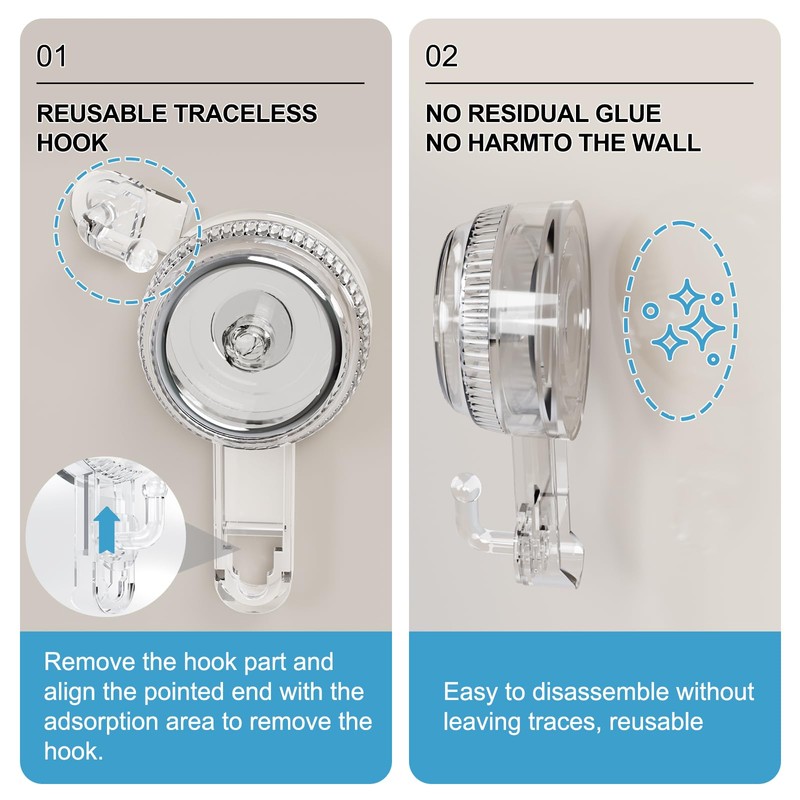 01

REUSABLE TRACELESS HOOK

Remove the hook part and align the pointed end with the adsorption area to remove the hook.

02

NO RESIDUAL GLUE
NO HARMTO THE WALL

Easy to disassemble without leaving traces, reusable