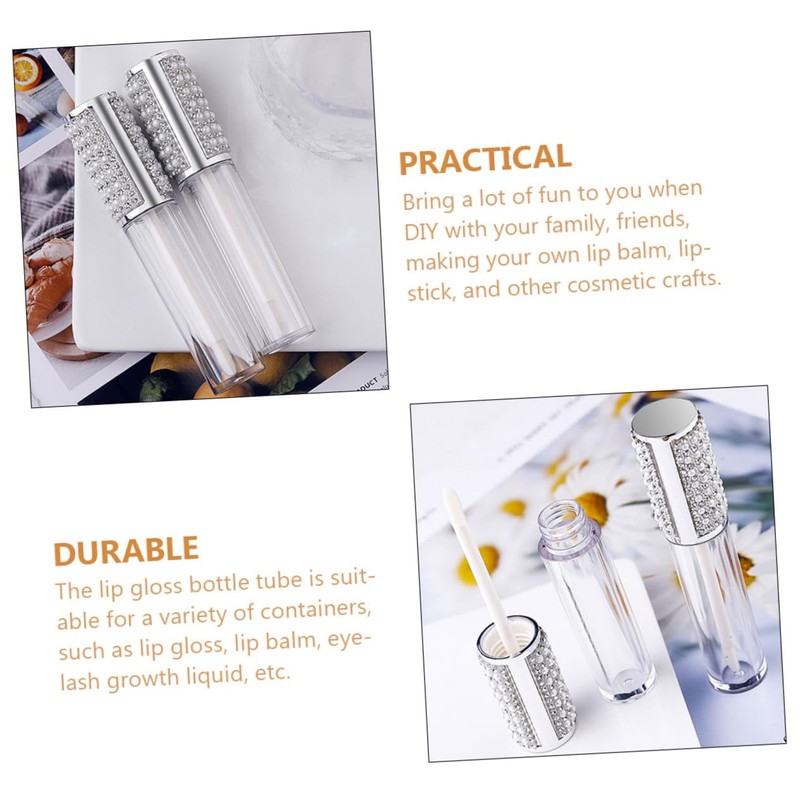 PRACTICAL
Bring a lot of fun to you when DIY with your family, friends, making your own lip balm, lipstick, and other cosmetic crafts.

DURABLE
The lip gloss bottle tube is suitable for a variety of containers, such as lip gloss, lip balm, eyelash growth liquid, etc.