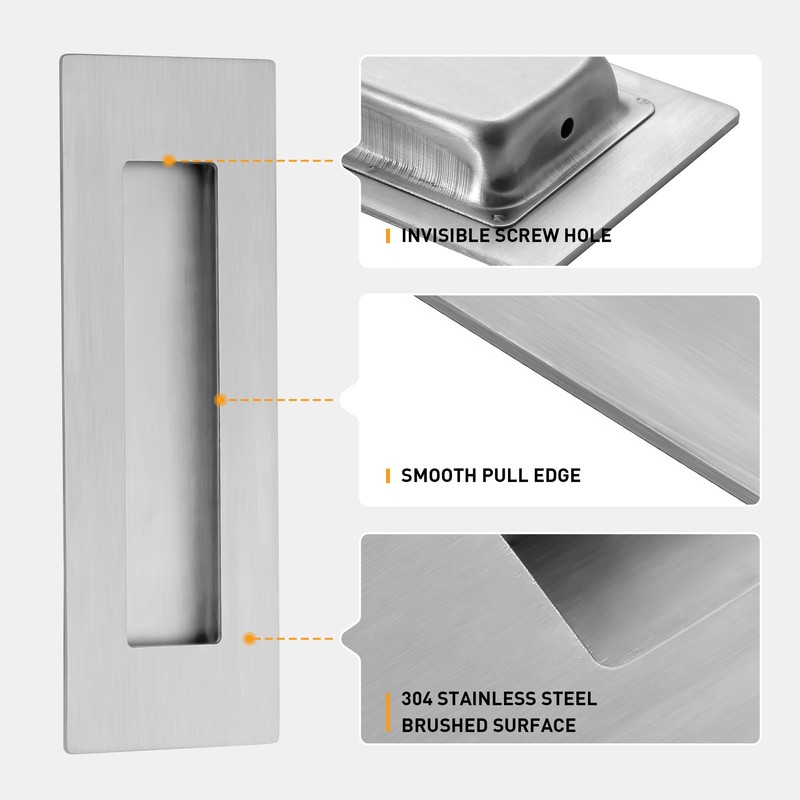 INVISIBLE SCREW HOLE

SMOOTH PULL EDGE

304 STAINLESS STEEL
BRUSHED SURFACE