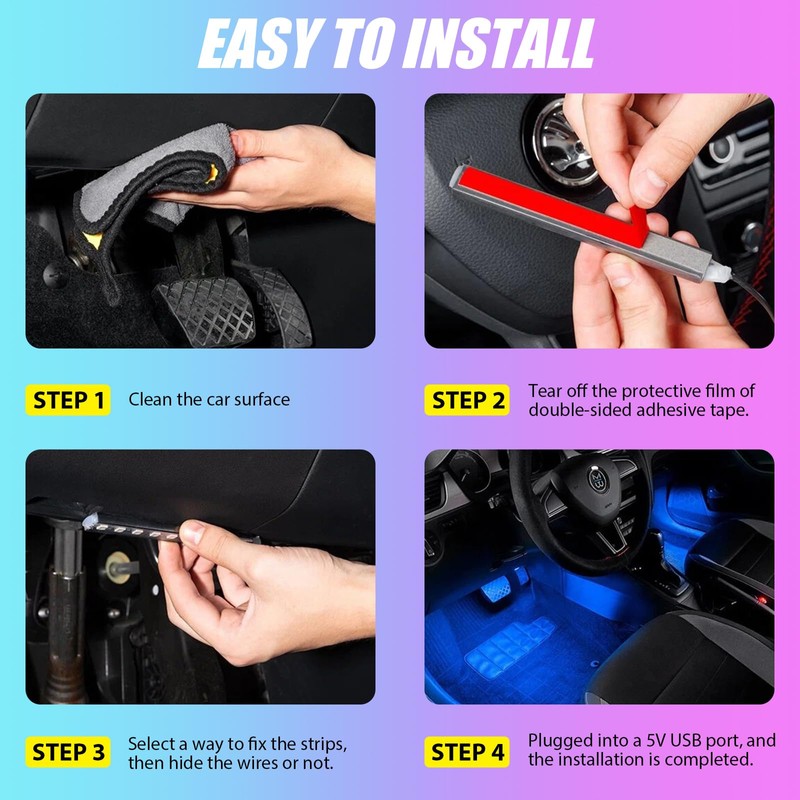 EASY TO INSTALL

STEP 1 Clean the car surface

STEP 2 Tear off the protective film of double-sided adhesive tape.

STEP 3 Select a way to fix the strips, then hide the wires or not.

STEP 4 Plugged into a 5V USB port, and the installation is completed.