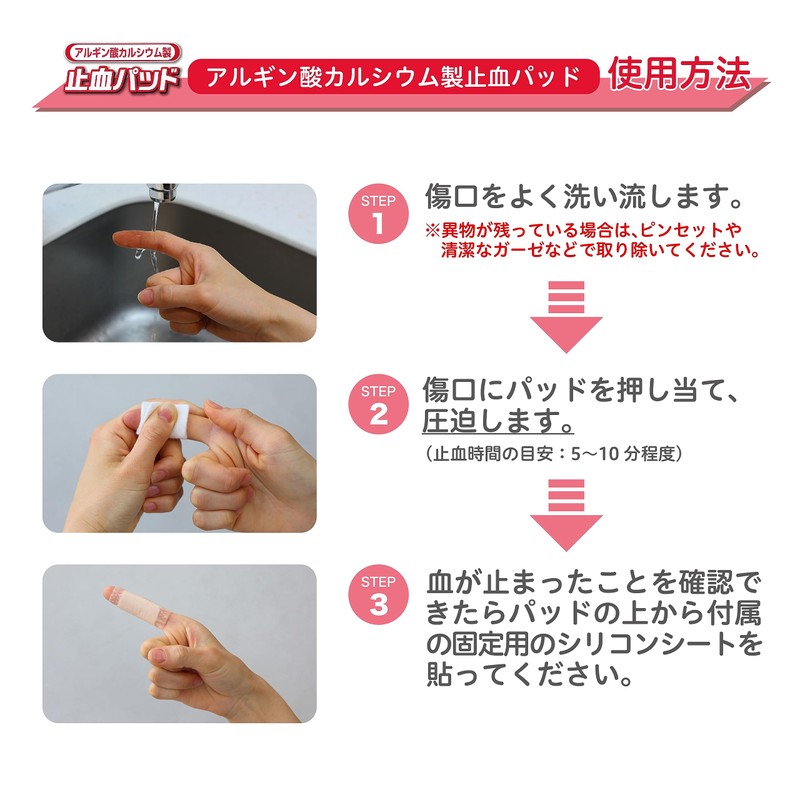 アルギン酸カルシウム製
止血パッド

アルギン酸カルシウム製止血パッド 使用方法

STEP 1
傷口をよく洗い流します。
※異物が残っている場合は、ピンセットや清潔なガーゼなどで取り除いてください。

STEP 2
傷口にパッドを押し当て、圧迫します。
（止血時間の目安：5〜10 分程度）

STEP 3
血が止まったことを確認できたらパッドの上から付属の固定用のシリコンシートを貼ってください。