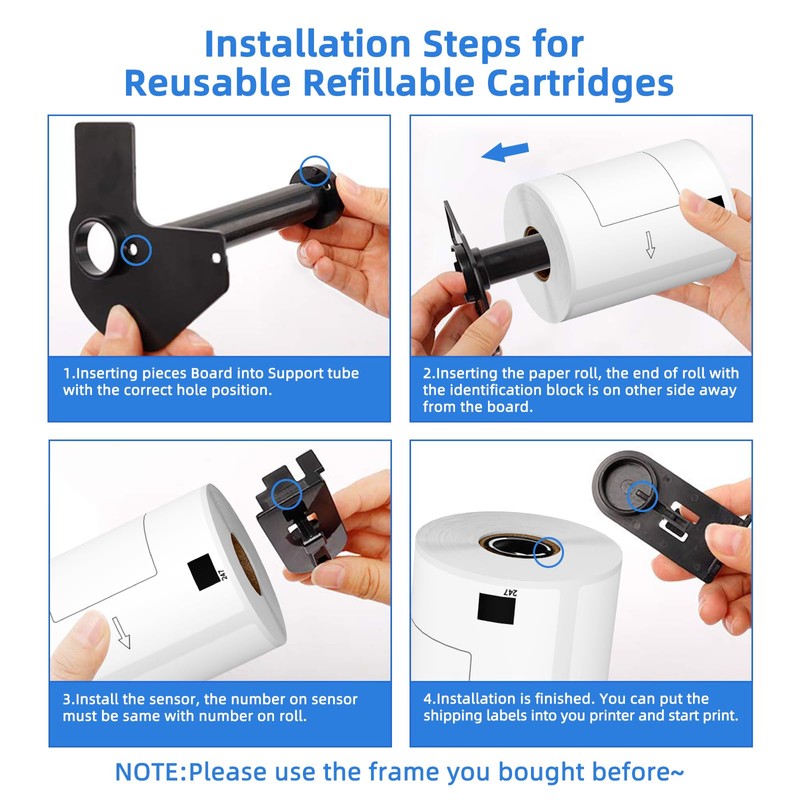 Installation Steps for Reusable Refillable Cartridges

1.Inserting pieces Board into Support tube with the correct hole position.

2.Inserting the paper roll, the end of roll with the identification block is on other side away from the board.

247

3.Install the sensor, the number on sensor must be same with number on roll.

247

4.Installation is finished. You can put the shipping labels into you printer and start print.

NOTE:Please use the frame you bought before~