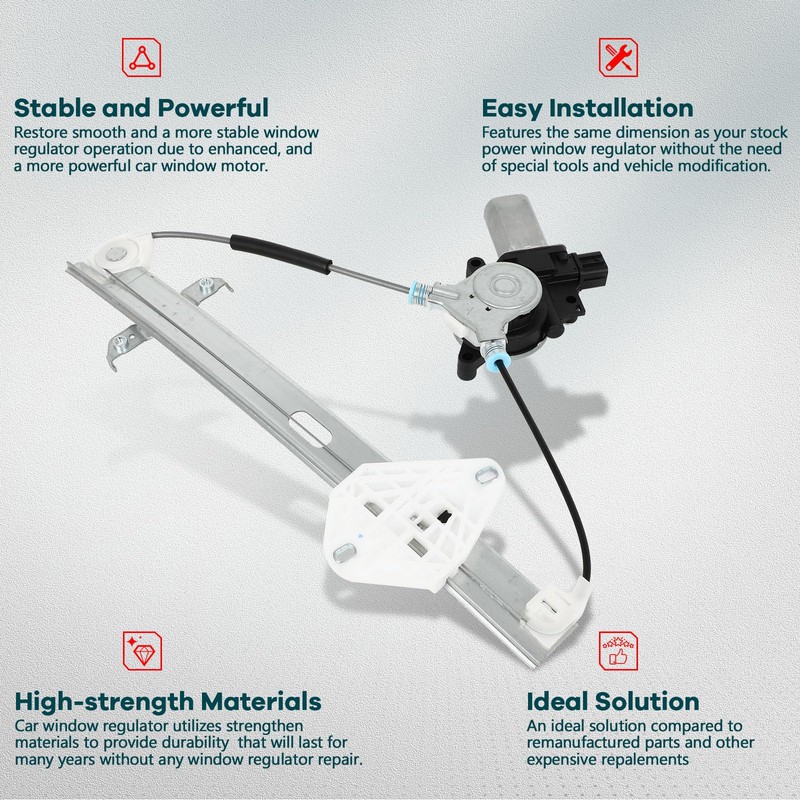 Stable and Powerful
Restore smooth and a more stable window regulator operation due to enhanced, and a more powerful car window motor.

Easy Installation
Features the same dimension as your stock power window regulator without the need of special tools and vehicle modification.

High-strength Materials
Car window regulator utilizes strengthen materials to provide durability that will last for many years without any window regulator repair.

Ideal Solution
An ideal solution compared to remanufactured parts and other expensive repalements