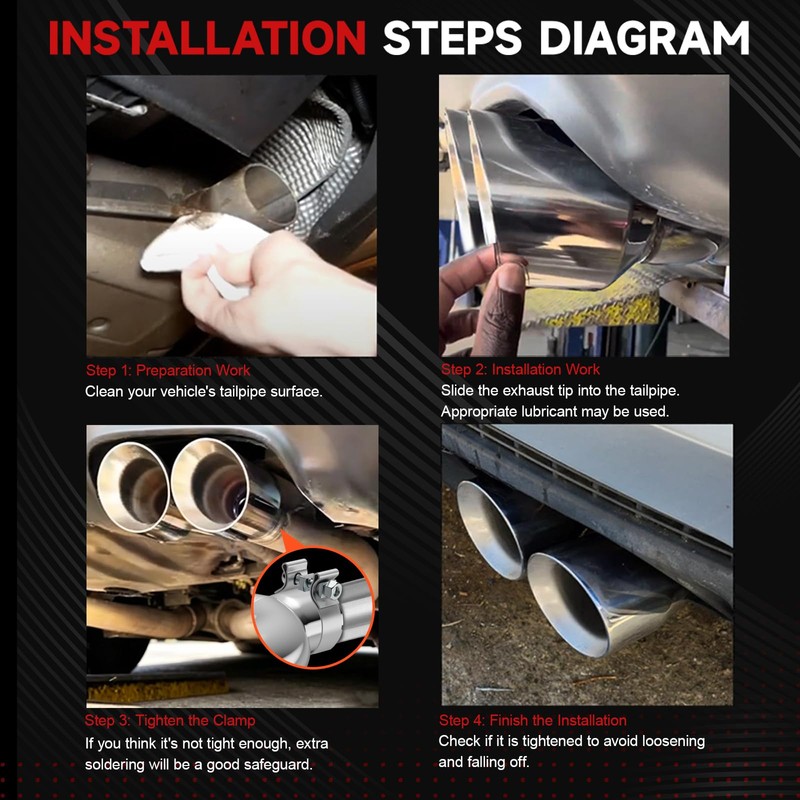 INSTALLATION STEPS DIAGRAM

Step 1: Preparation Work
Clean your vehicle's tailpipe surface.

Step 2: Installation Work
Slide the exhaust tip into the tailpipe. Appropriate lubricant may be used.

Step 3: Tighten the Clamp
If you think it's not tight enough, extra soldering will be a good safeguard.

Step 4: Finish the Installation
Check if it is tightened to avoid loosening and falling off.