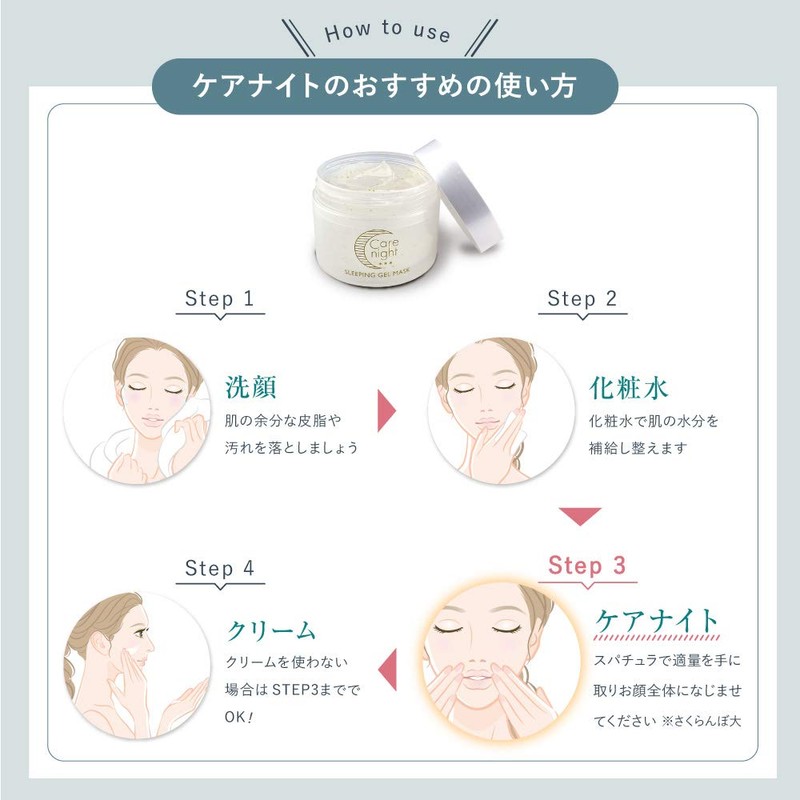 How to use

ケアナイトのおすすめの使い方

Care night
SLEEPING GEL MASK

Step 1

洗顔
肌の余分な皮脂や汚れを落としましょう

Step 2

化粧水
化粧水で肌の水分を補給し整えます

Step 3

ケアナイト
スパチュラで適量を手に取りお顔全体になじませてください ※さくらんぼ大

Step 4

クリーム
クリームを使わない場合はSTEP3まででOK!