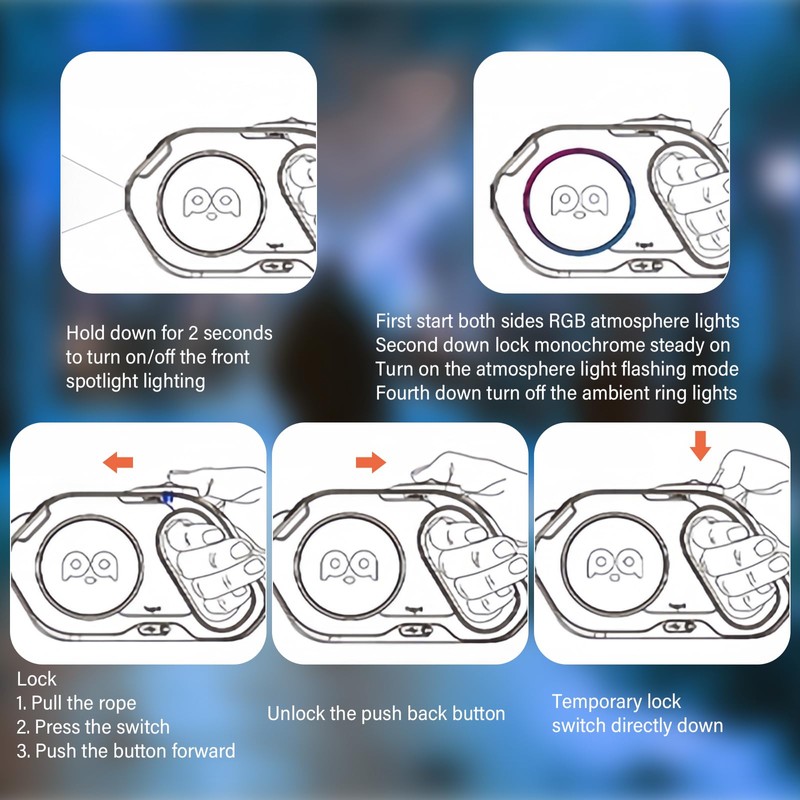 Hold down for 2 seconds to turn on/off the front spotlight lighting

First start both sides RGB atmosphere lights
Second down lock monochrome steady on
Turn on the atmosphere light flashing mode
Fourth down turn off the ambient ring lights

Lock
1. Pull the rope
2. Press the switch
3. Push the button forward

Unlock the push back button

Temporary lock switch directly down