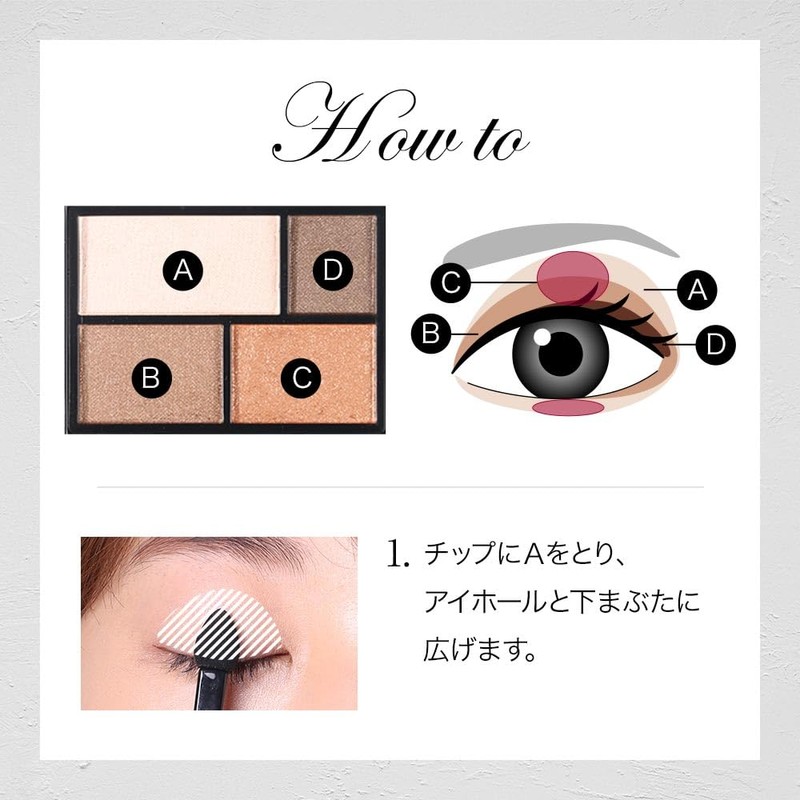 How to

A
D
B
C

C
A
B
D

1. チップにAをとり、アイホールと下まぶたに広げます。