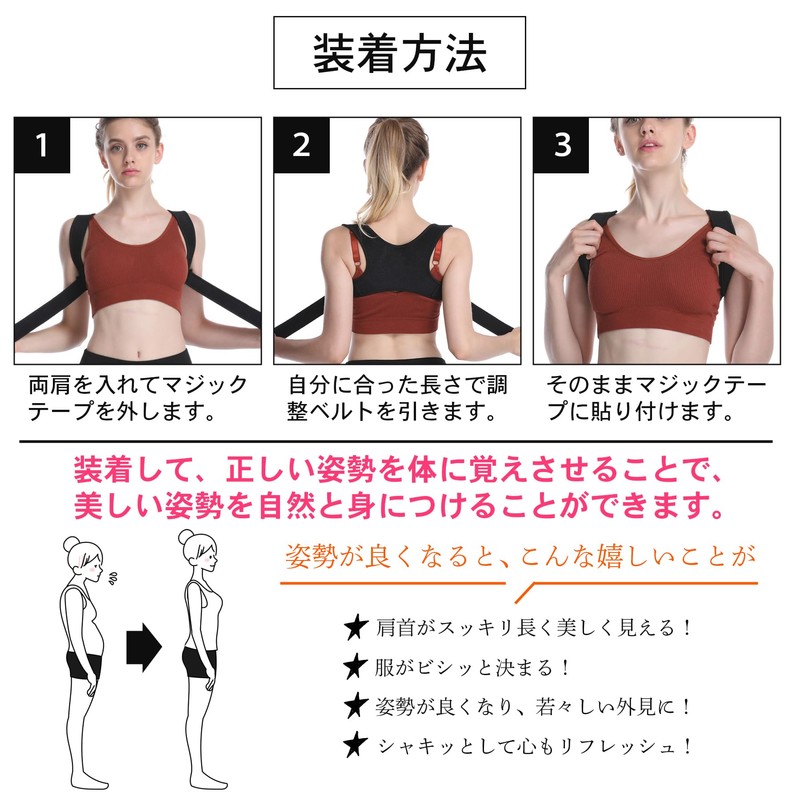 装着方法

1

両肩を入れてマジックテープを外します。

2

自分に合った長さで調整ベルトを引きます。

3

そのままマジックテープに貼り付けます。

装着して、正しい姿勢を体に覚えさせることで、美しい姿勢を自然と身につけることができます。

姿勢が良くなると、こんな嬉しいことが

★ 肩首がスッキリ長く美しく見える！

★ 服がビシッと決まる！

★ 姿勢が良くなり、若々しい外見に！

★ シャキッとして心もリフレッシュ！