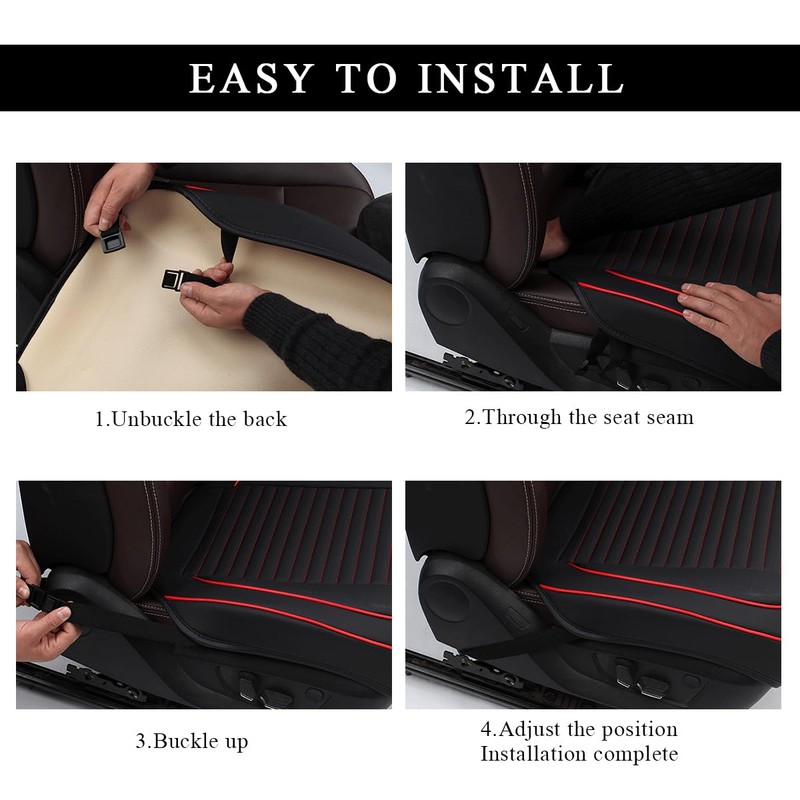 EASY TO INSTALL

1.Unbuckle the back

2.Through the seat seam

3.Buckle up

4.Adjust the position
Installation complete