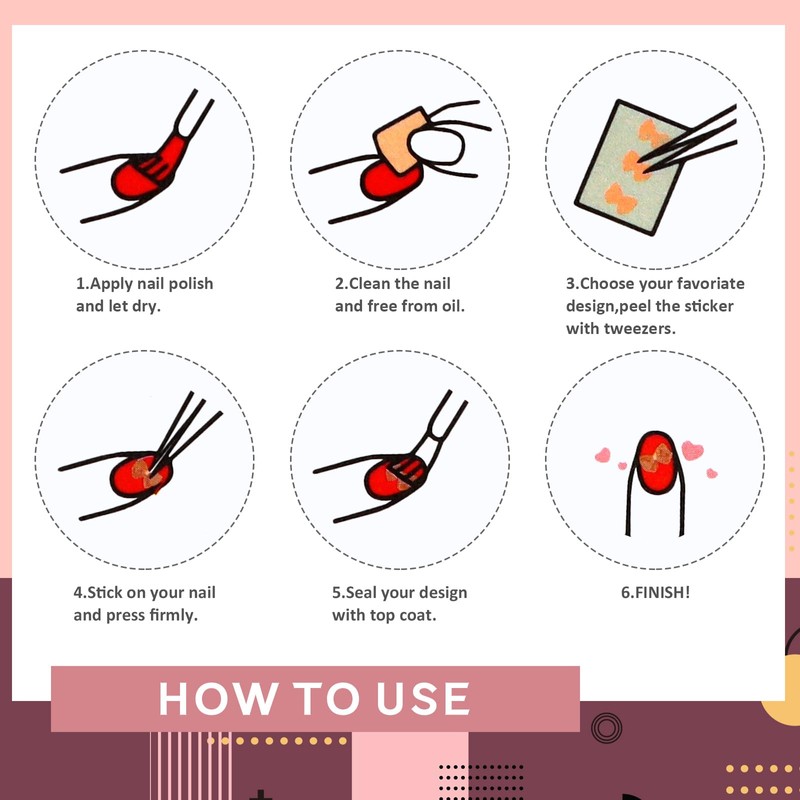 1.Apply nail polish and let dry.

2.Clean the nail and free from oil.

3.Choose your favoriate design,peel the sticker with tweezers.

4.Stick on your nail and press firmly.

5.Seal your design with top coat.

6.FINISH!

HOW TO USE