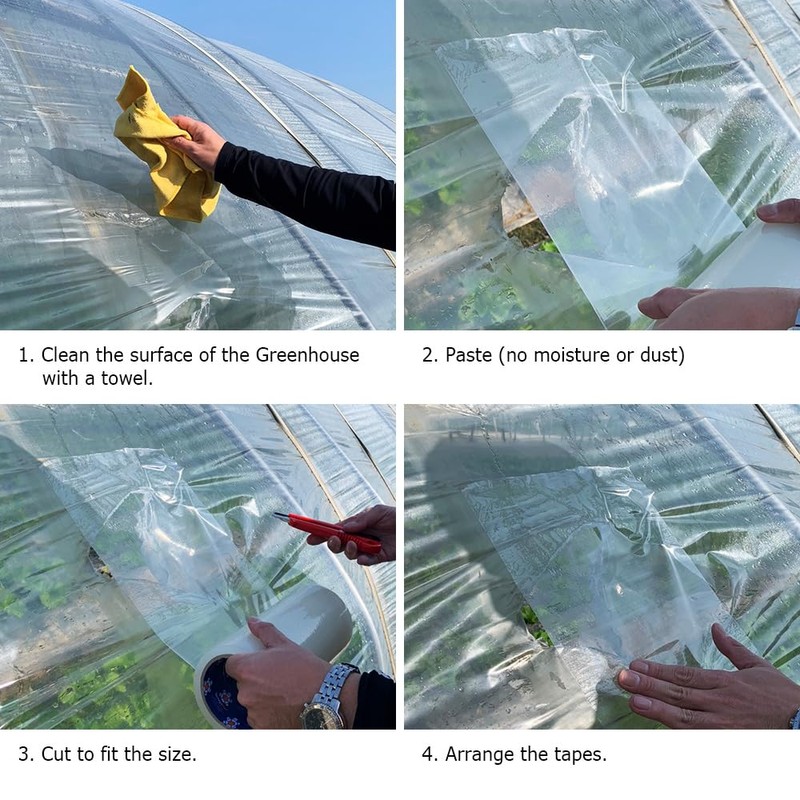 1. Clean the surface of the Greenhouse with a towel.

2. Paste (no moisture or dust)

3. Cut to fit the size.

4. Arrange the tapes.