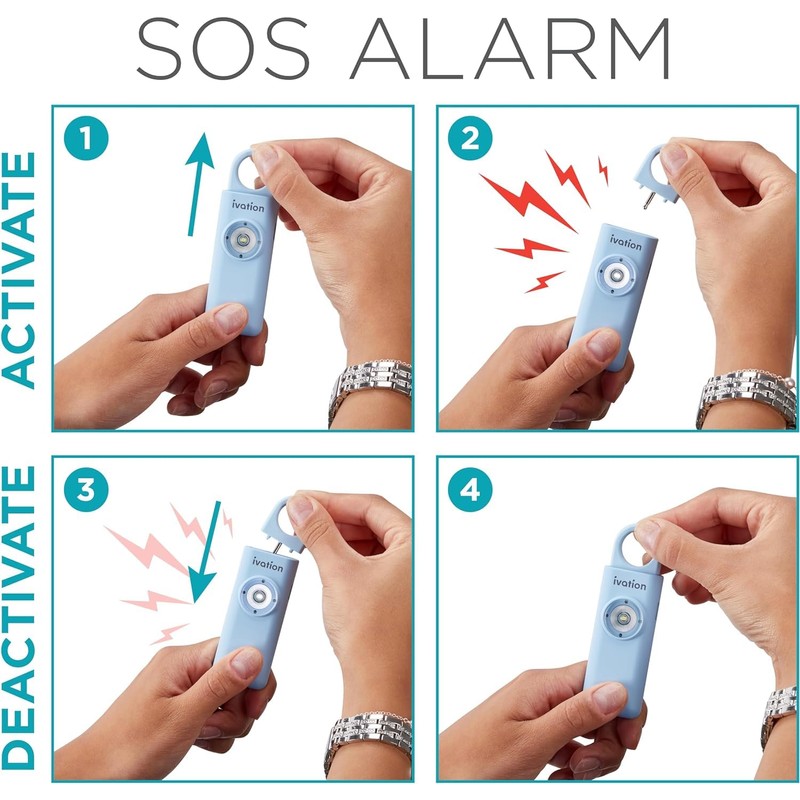 SOS ALARM

ACTIVATE

1

ivation

2

ivation

DEACTIVATE

3

ivation

4

ivation