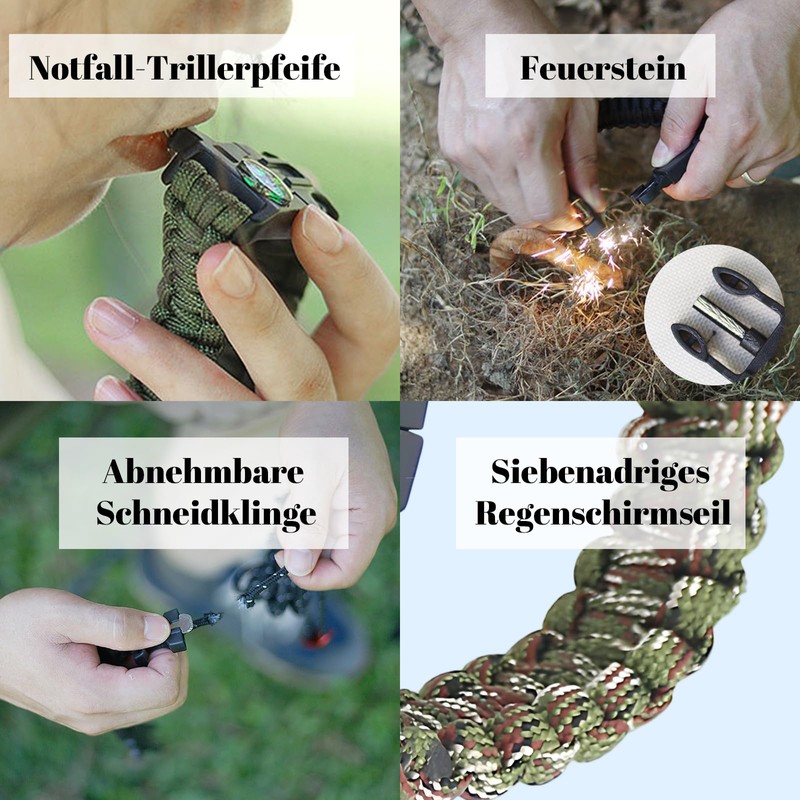 Notfall-Trillerpfeife

Feuerstein

Abnehmbare Schneidklinge

Siebenadriges Regenschirmseil