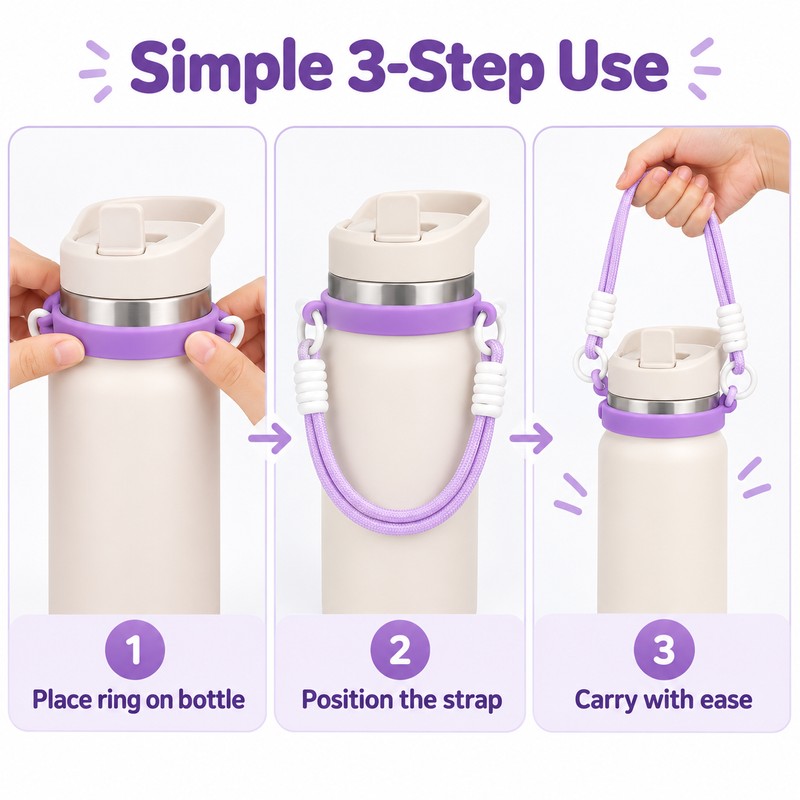 Simple 3-Step Use

1
Place ring on bottle

2
Position the strap

3
Carry with ease