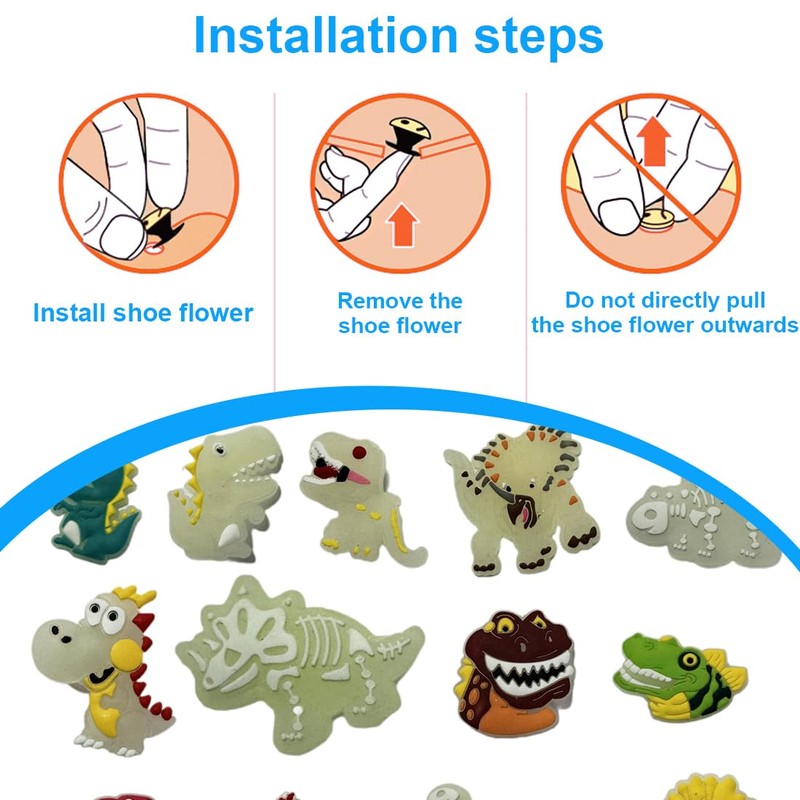 Installation steps

Install shoe flower

Remove the shoe flower

Do not directly pull the shoe flower outwards