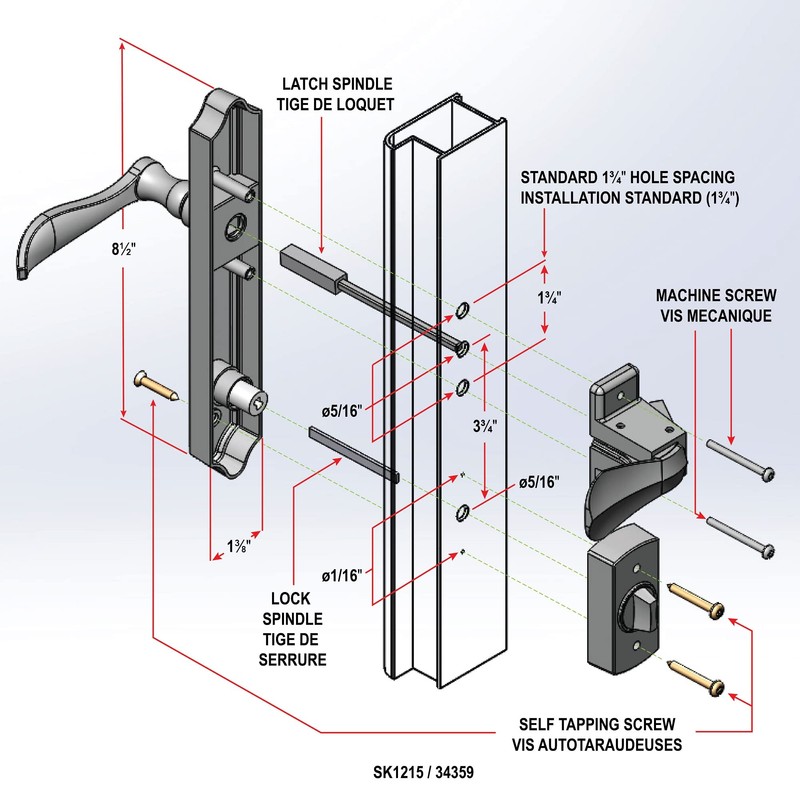 LATCH SPINDLE
TIGE DE LOQUET

STANDARD 1¾" HOLE SPACING
INSTALLATION STANDARD (1¾")

8½"

1¾"

MACHINE SCREW
VIS MECANIQUE

ø5/16"

3¾"

ø5/16"

1⅜"

ø1/16"

LOCK
SPINDLE
TIGE DE
SERRURE

SELF TAPPING SCREW
VIS AUTOTARAUDEUSES

SK1215 / 34359