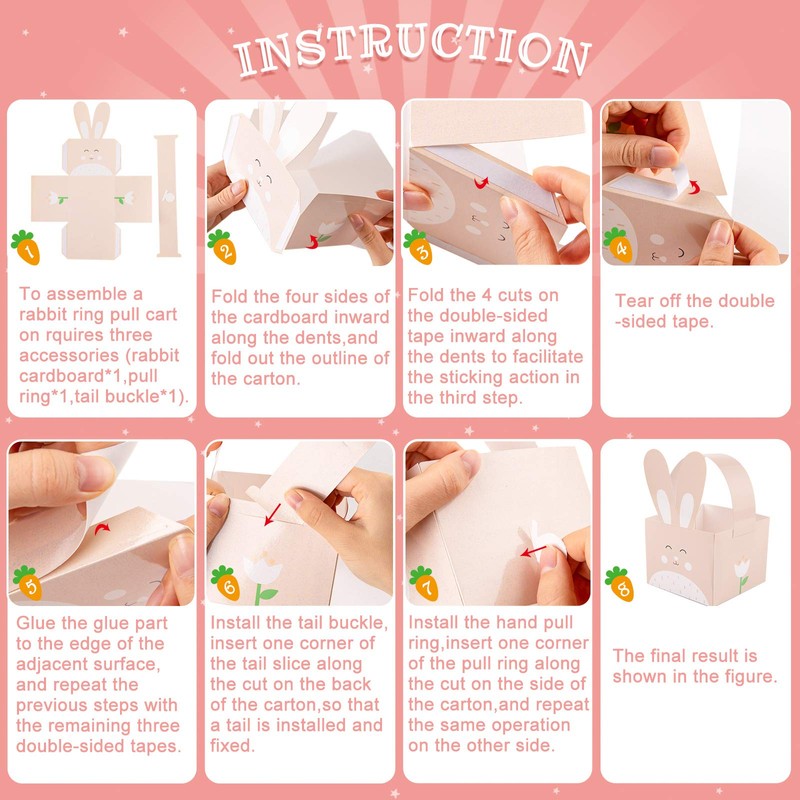 INSTRUCTION

1

To assemble a rabbit ring pull cart on rquires three accessories (rabbit cardboard*1,pull ring*1,tail buckle*1).

2

Fold the four sides of the cardboard inward along the dents,and fold out the outline of the carton.

3

Fold the 4 cuts on the double-sided tape inward along the dents to facilitate the sticking action in the third step.

4

Tear off the double -sided tape.

5

Glue the glue part to the edge of the adjacent surface, and repeat the previous steps with the remaining three double-sided tapes.

6

Install the tail buckle, insert one corner of the tail slice along the cut on the back of the carton,so that a tail is installed and fixed.

7

Install the hand pull ring,insert one corner of the pull ring along the cut on the side of the carton,and repeat the same operation on the other side.

8

The final result is shown in the figure.