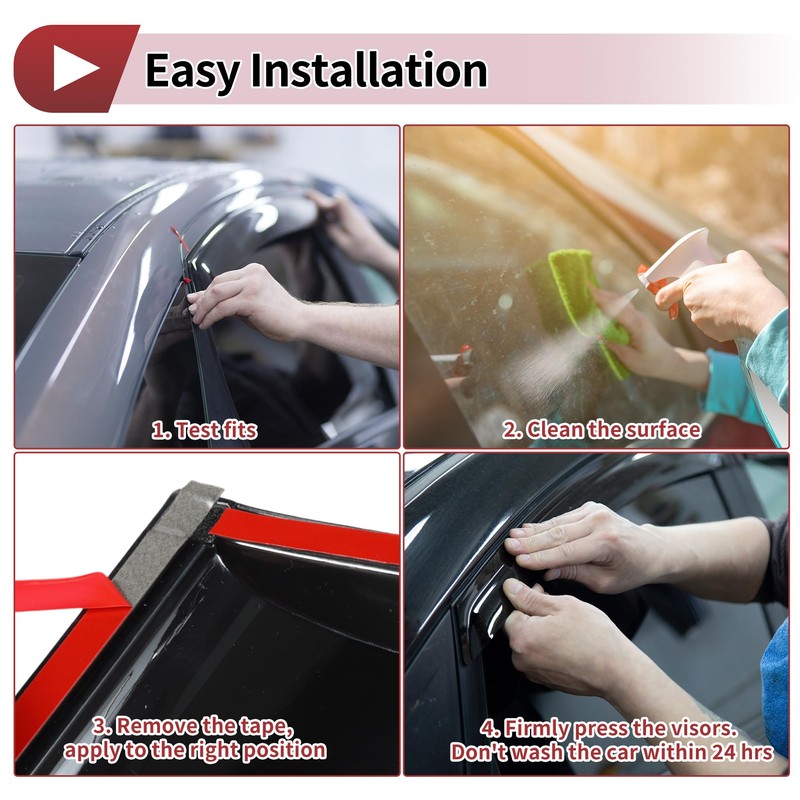 Easy Installation

1. Test fits

2. Clean the surface

3. Remove the tape, apply to the right position

4. Firmly press the visors. Don't wash the car within 24 hrs