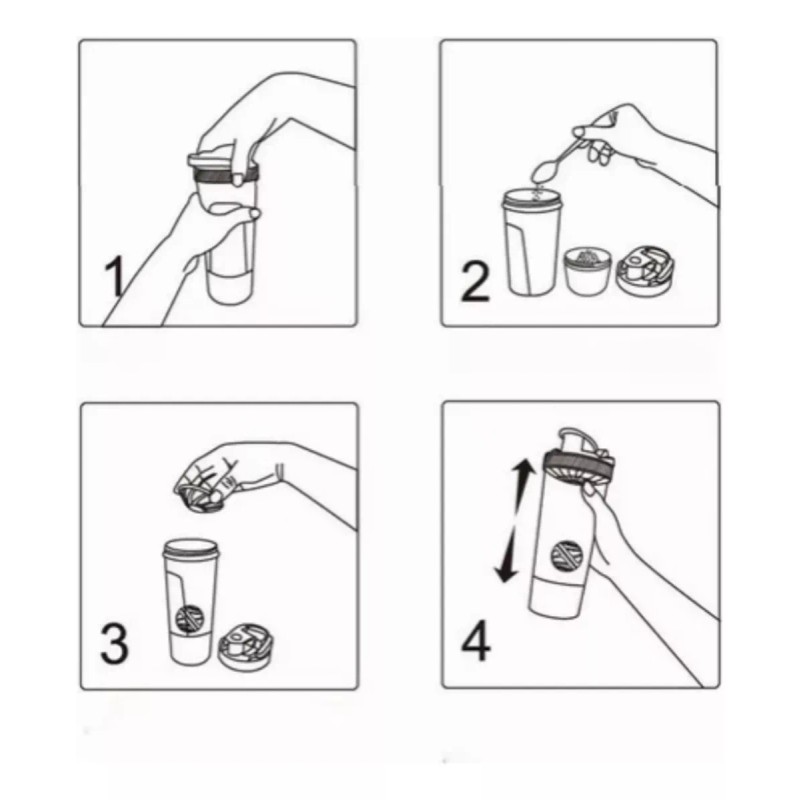 1

2

3

4