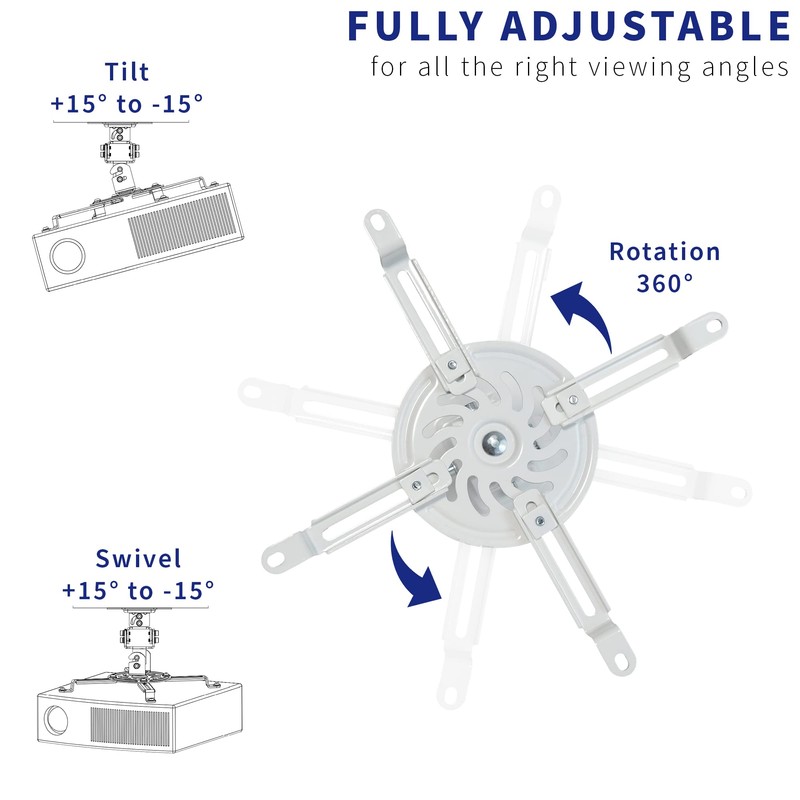 FULLY ADJUSTABLE
for all the right viewing angles

Tilt
+15° to -15°

Rotation
360°

Swivel
+15° to -15°