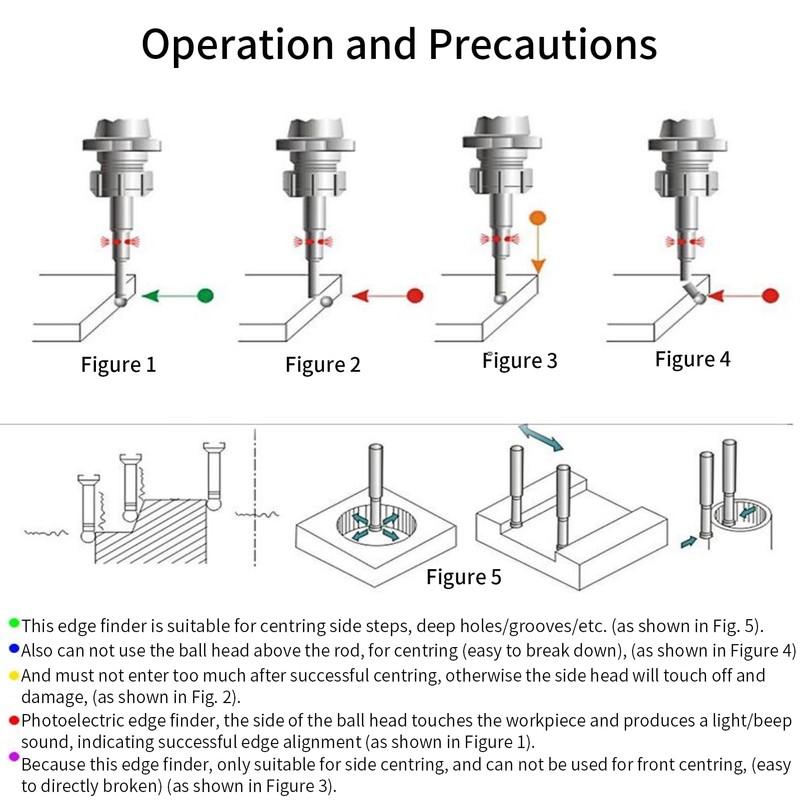 Operation and Precautions

Figure 1

Figure 2

Figure 3

Figure 4

Figure 5

This edge finder is suitable for centring side steps, deep holes/grooves/etc. (as shown in Fig. 5).
Also can not use the ball head above the rod, for centring (easy to break down), (as shown in Figure 4)
And must not enter too much after successful centring, otherwise the side head will touch off and damage, (as shown in Fig. 2).
Photoelectric edge finder, the side of the ball head touches the workpiece and produces a light/beep sound, indicating successful edge alignment (as shown in Figure 1).
Because this edge finder, only suitable for side centring, and can not be used for front centring, (easy to directly broken) (as shown in Figure 3).