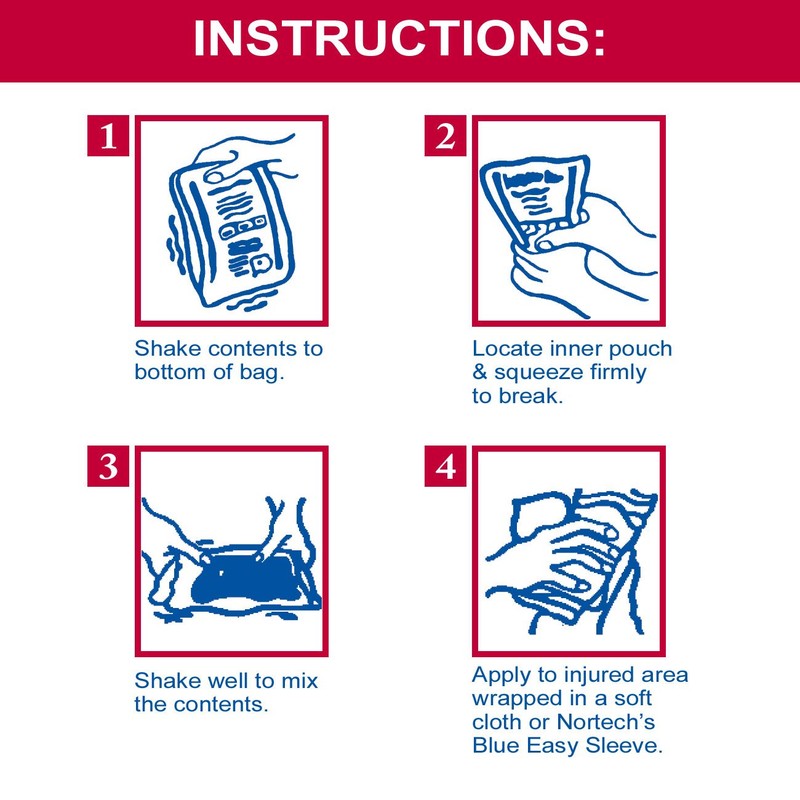 INSTRUCTIONS:

1

Shake contents to bottom of bag.

2

Locate inner pouch & squeeze firmly to break.

3

Shake well to mix the contents.

4

Apply to injured area wrapped in a soft cloth or Nortech's Blue Easy Sleeve.