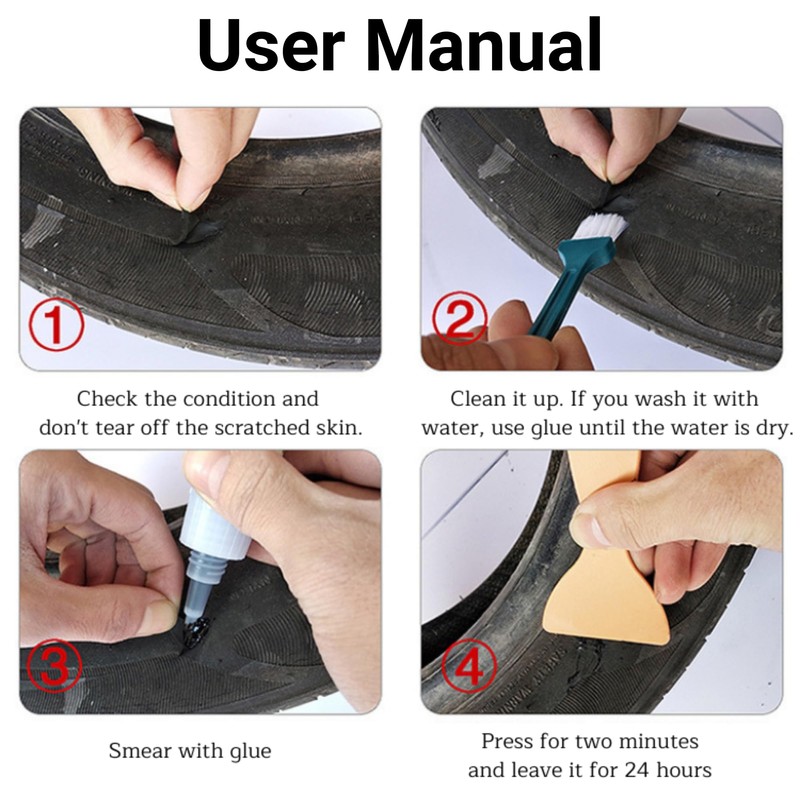 User Manual

①

Check the condition and don't tear off the scratched skin.

②

Clean it up. If you wash it with water, use glue until the water is dry.

③

Smear with glue

④

Press for two minutes and leave it for 24 hours