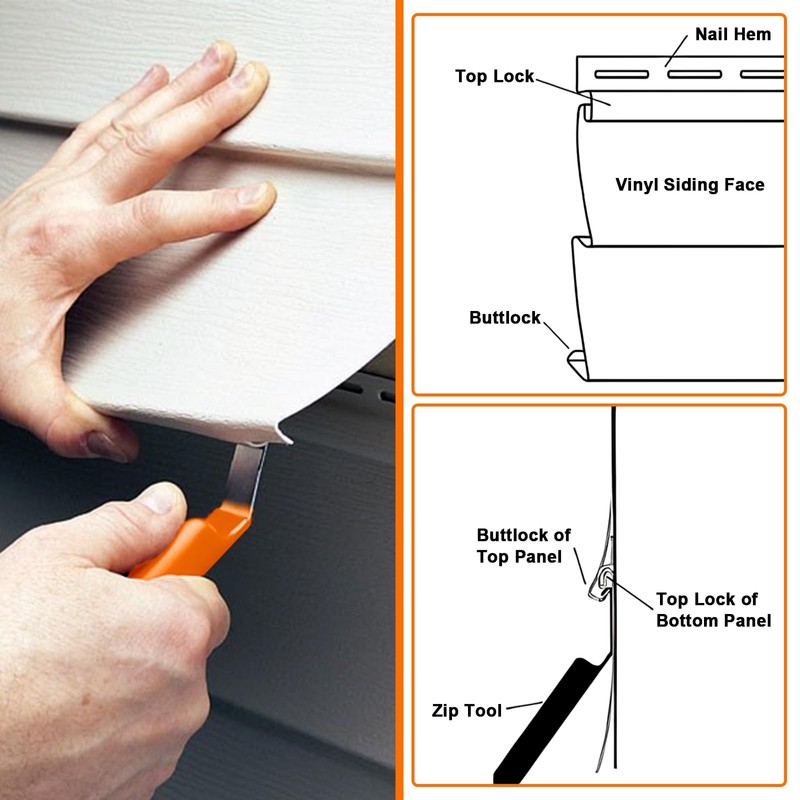 Nail Hem
Top Lock
Vinyl Siding Face
Buttlock

Buttlock of Top Panel
Top Lock of Bottom Panel
Zip Tool