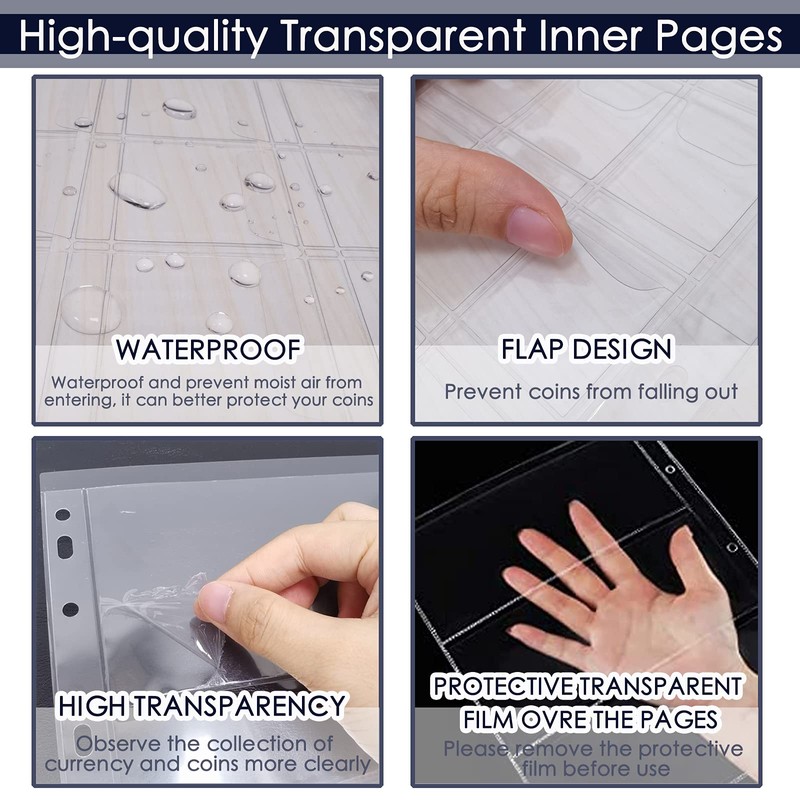 High-quality Transparent Inner Pages

WATERPROOF

Waterproof and prevent moist air from entering, it can better protect your coins

FLAP DESIGN

Prevent coins from falling out

HIGH TRANSPARENCY

Observe the collection of currency and coins more clearly

PROTECTIVE TRANSPARENT FILM OVRE THE PAGES

Please remove the protective film before use