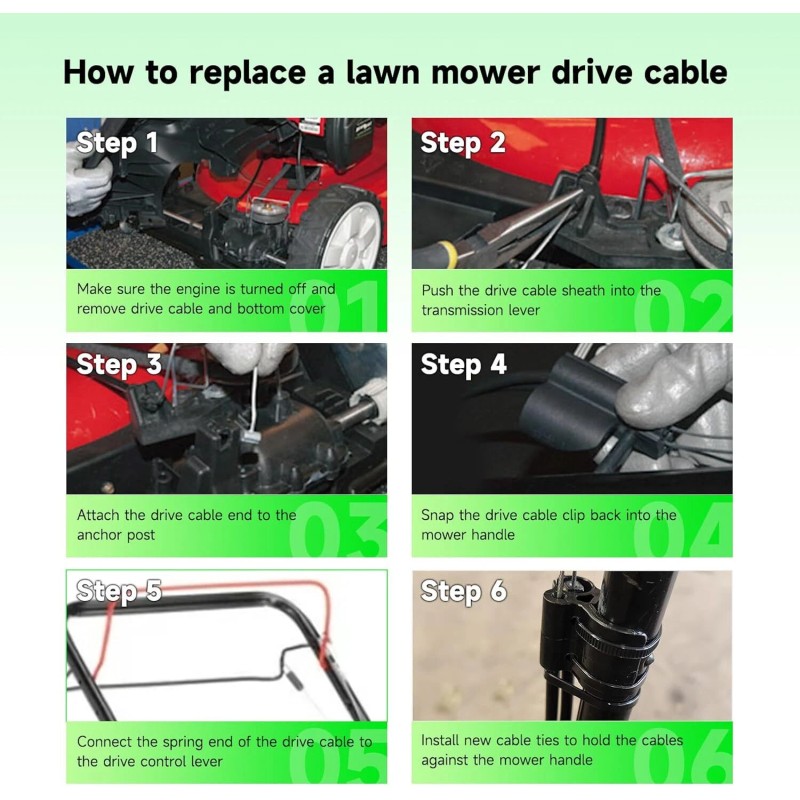 How to replace a lawn mower drive cable

Step 1

Make sure the engine is turned off and remove drive cable and bottom cover

01

Step 2

Push the drive cable sheath into the transmission lever

02

Step 3

Attach the drive cable end to the anchor post

03

Step 4

Snap the drive cable clip back into the mower handle

04

Step 5

Connect the spring end of the drive cable to the drive control lever

05

Step 6

Install new cable ties to hold the cables against the mower handle

06