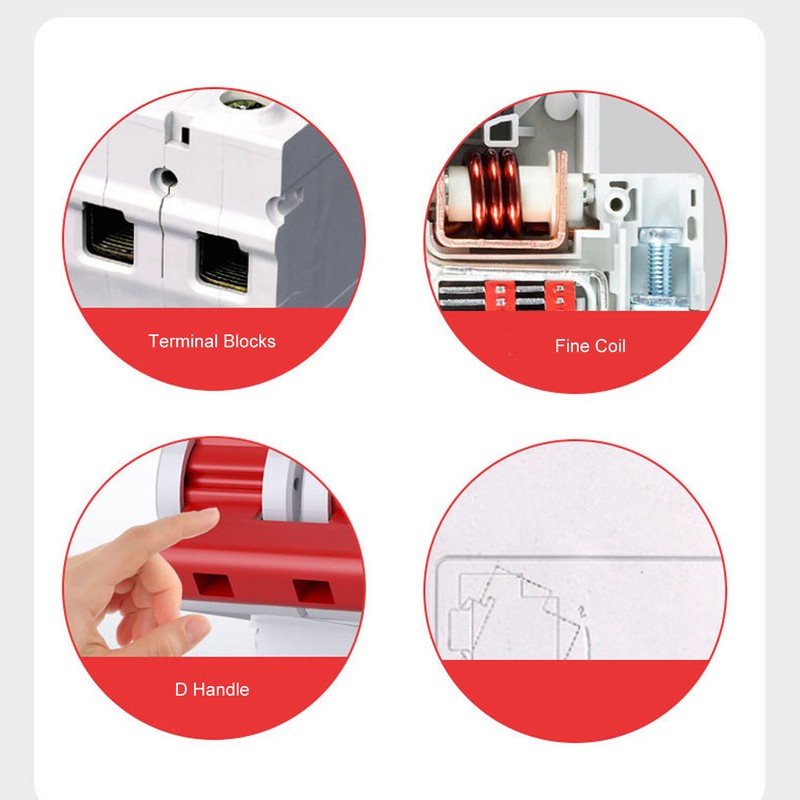 Terminal Blocks

Fine Coil

D Handle

2