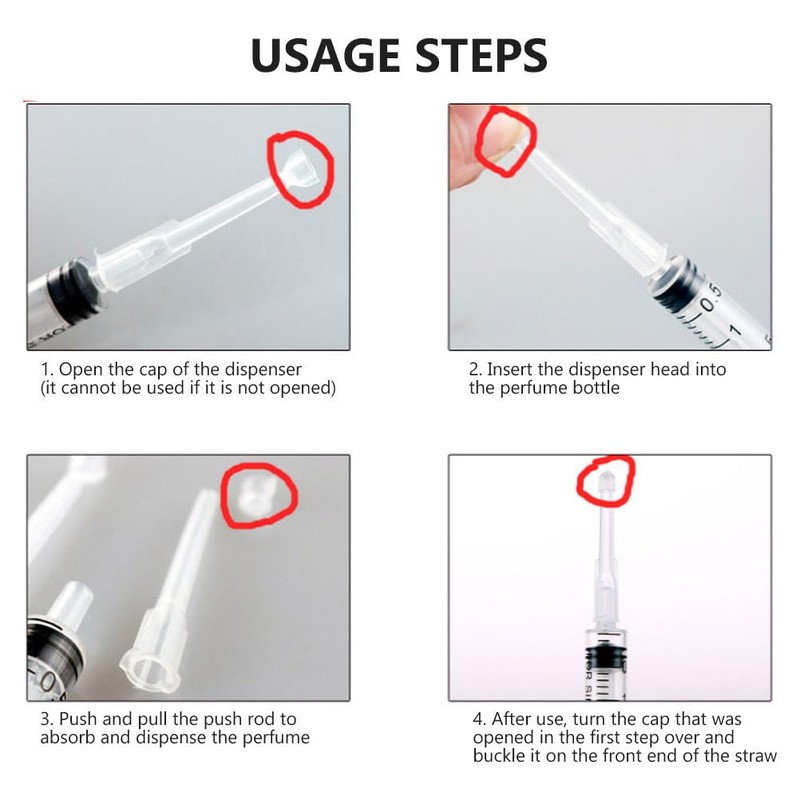 USAGE STEPS

0.5
1

1. Open the cap of the dispenser (it cannot be used if it is not opened)

2. Insert the dispenser head into the perfume bottle

3. Push and pull the push rod to absorb and dispense the perfume

4. After use, turn the cap that was opened in the first step over and buckle it on the front end of the straw