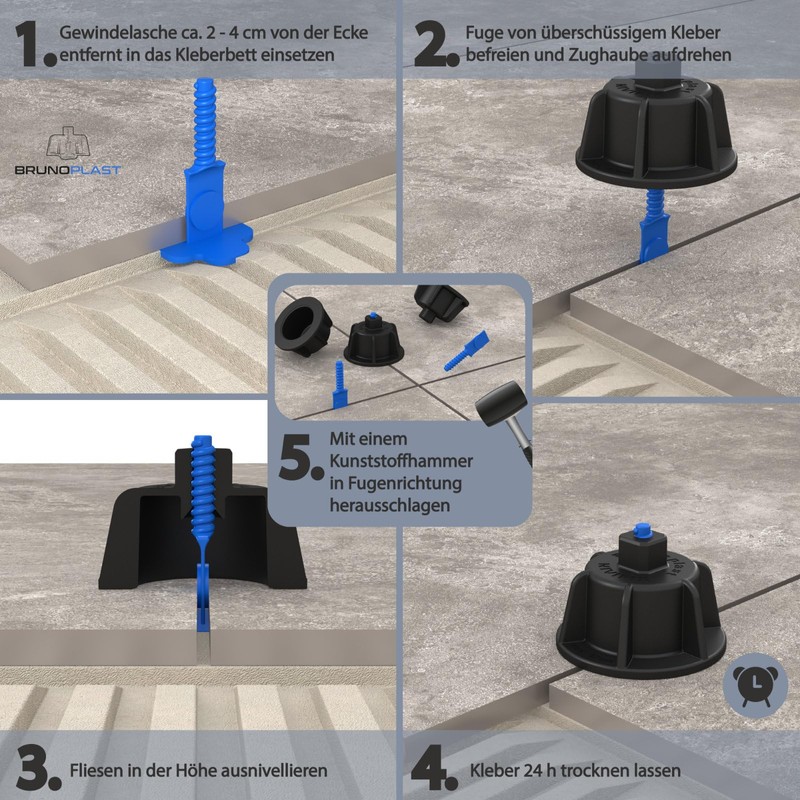 1. Gewindelasche ca. 2 - 4 cm von der Ecke entfernt in das Kleberbett einsetzen

BRUNOPLAST

2. Fuge von überschüssigem Kleber befreien und Zughaube aufdrehen

5. Mit einem Kunststoffhammer in Fugenrichtung herausschlagen

3. Fliesen in der Höhe ausnivellieren

4. Kleber 24 h trocknen lassen