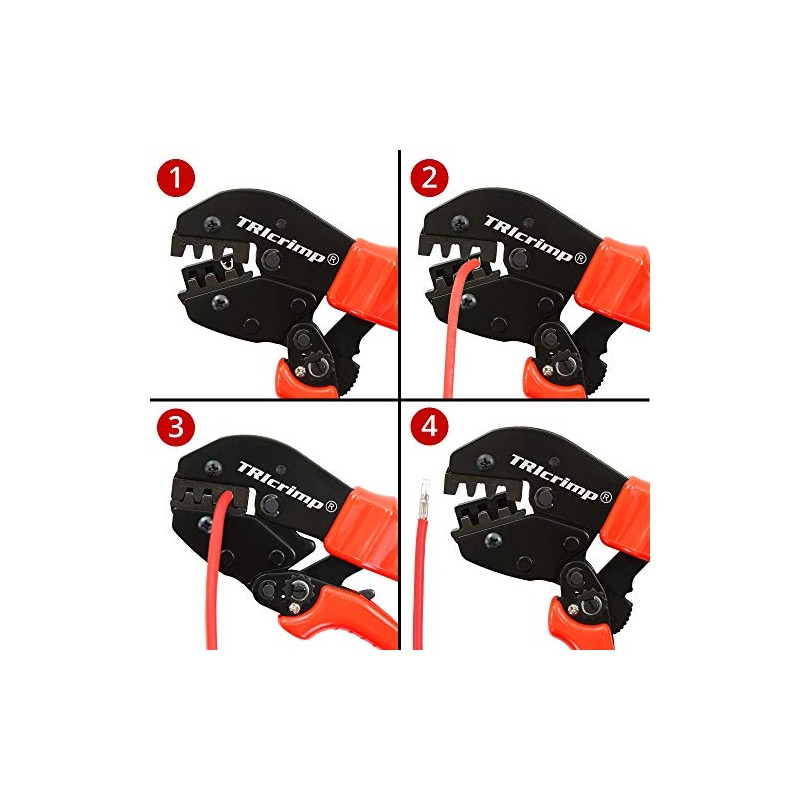 1
TRIcrimp®

2
TRIcrimp®

3
TRIcrimp®

4
TRIcrimp®