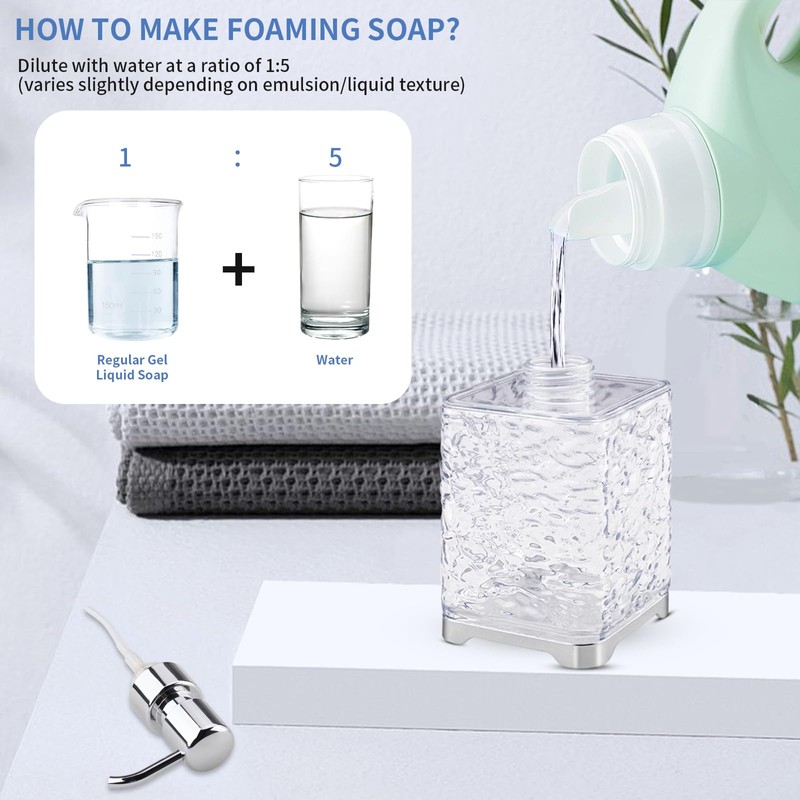 HOW TO MAKE FOAMING SOAP?

Dilute with water at a ratio of 1:5
(varies slightly depending on emulsion/liquid texture)

1 : 5

150
120
90
60
30
150ml

+

Regular Gel Liquid Soap

Water