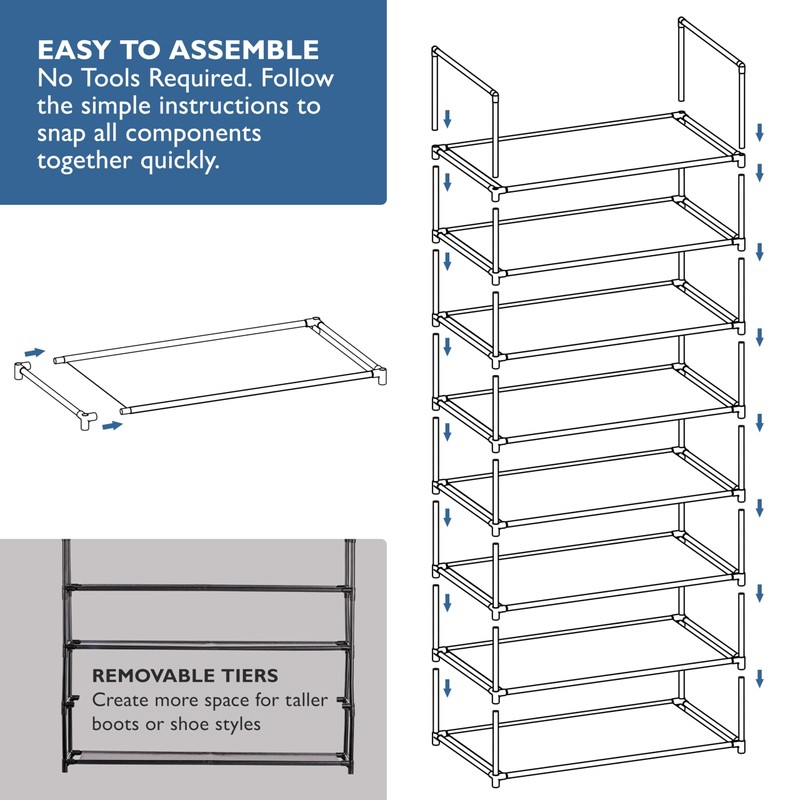 EASY TO ASSEMBLE
No Tools Required. Follow the simple instructions to snap all components together quickly.

REMOVABLE TIERS
Create more space for taller boots or shoe styles