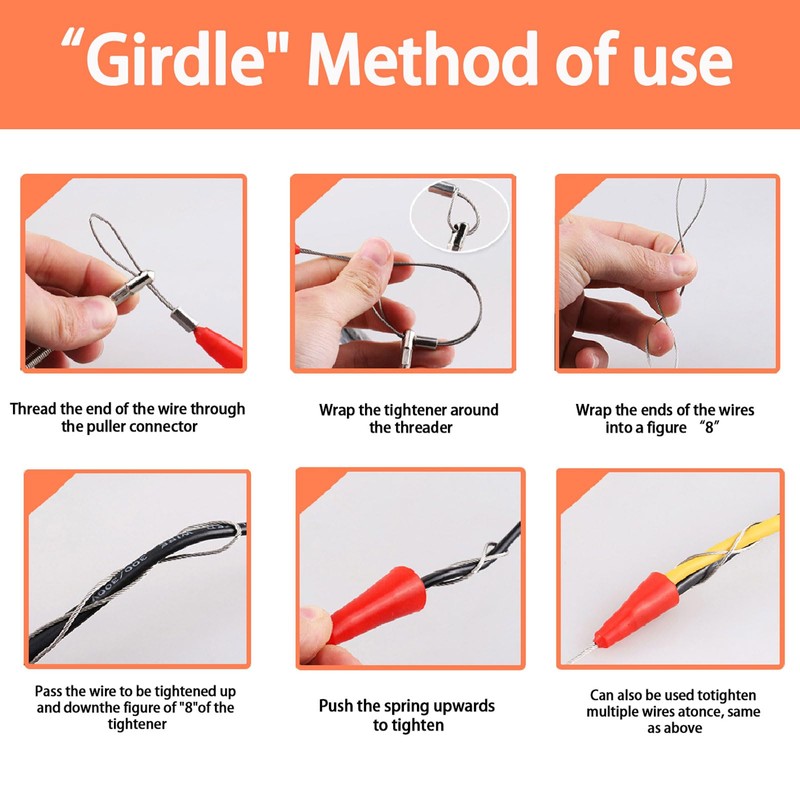 “Girdle" Method of use

Thread the end of the wire through the puller connector

Wrap the tightener around the threader

Wrap the ends of the wires into a figure “8”

Pass the wire to be tightened up and downthe figure of "8"of the tightener

Push the spring upwards to tighten

Can also be used totighten multiple wires atonce, same as above