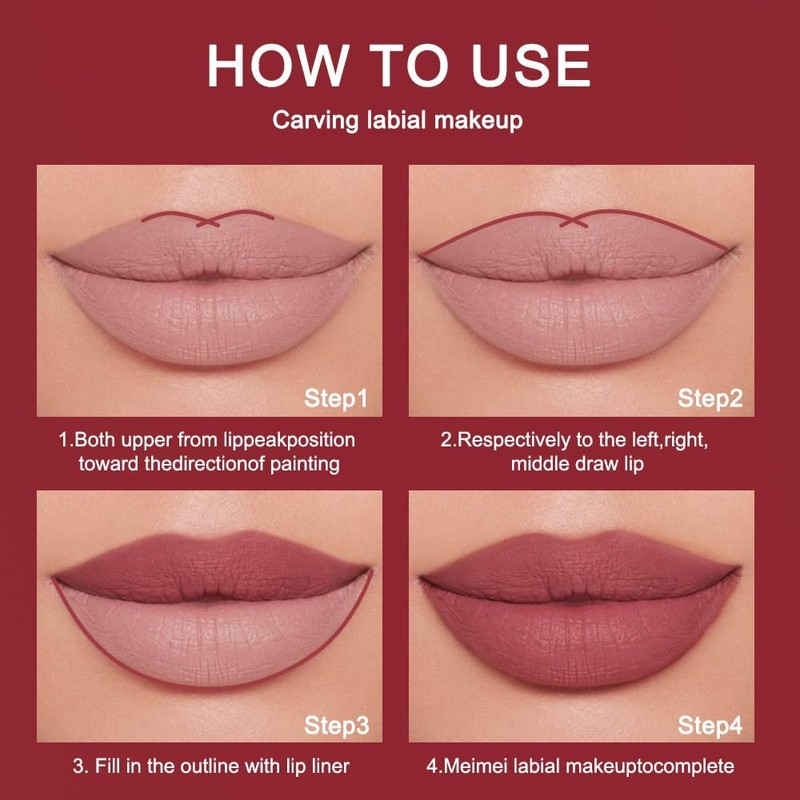 HOW TO USE

Carving labial makeup

Step1

1.Both upper from lippeakposition toward thedirectionof painting

Step2

2.Respectively to the left,right, middle draw lip

Step3

3. Fill in the outline with lip liner

Step4

4.Meimei labial makeuptocomplete