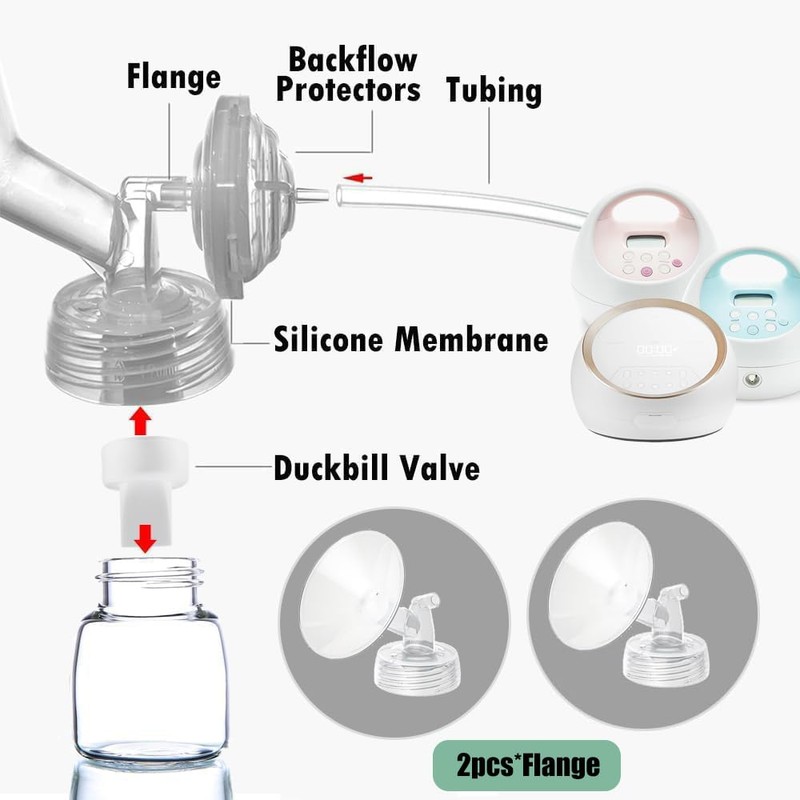 Flange

Backflow Protectors

Tubing

Silicone Membrane

Duckbill Valve

2pcs*Flange