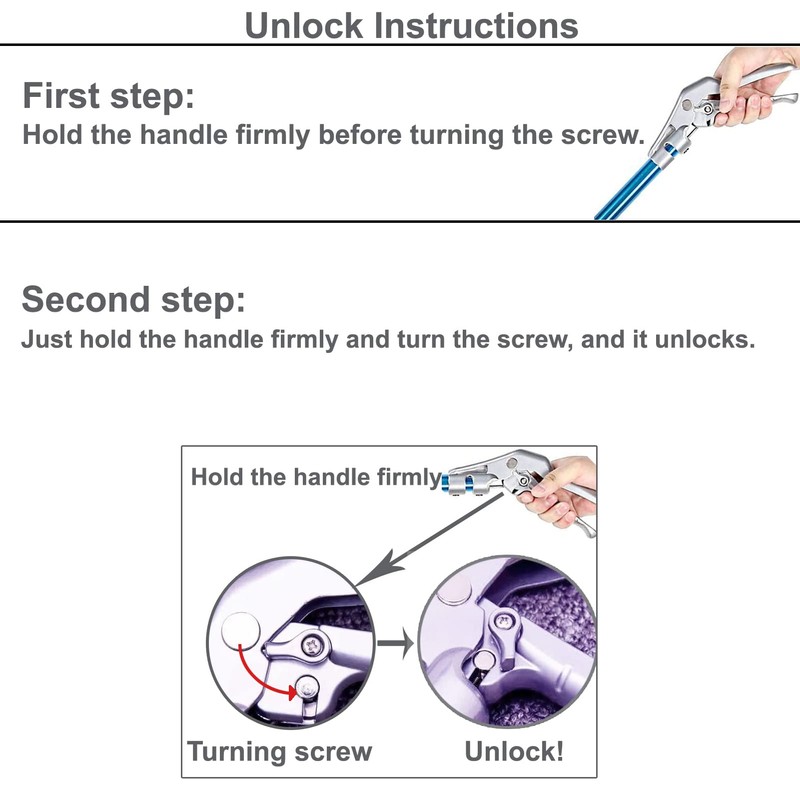 Unlock Instructions

First step:
Hold the handle firmly before turning the screw.

Second step:
Just hold the handle firmly and turn the screw, and it unlocks.

Hold the handle firmly

Turning screw

Unlock!