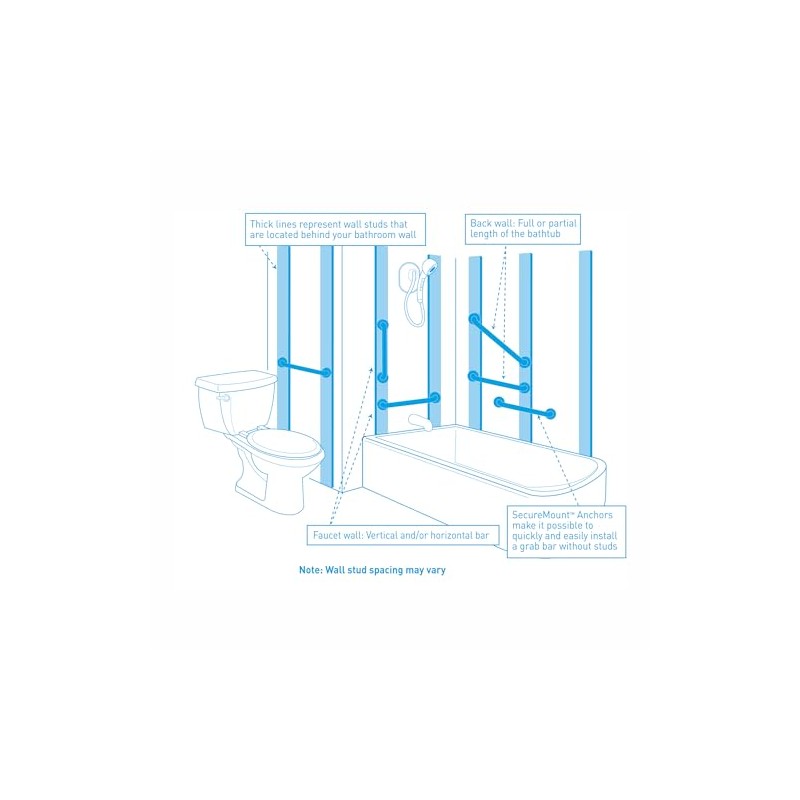 Thick lines represent wall studs that are located behind your bathroom wall

Back wall: Full or partial length of the bathtub

Faucet wall: Vertical and/or horizontal bar

SecureMount™ Anchors make it possible to quickly and easily install a grab bar without studs

Note: Wall stud spacing may vary