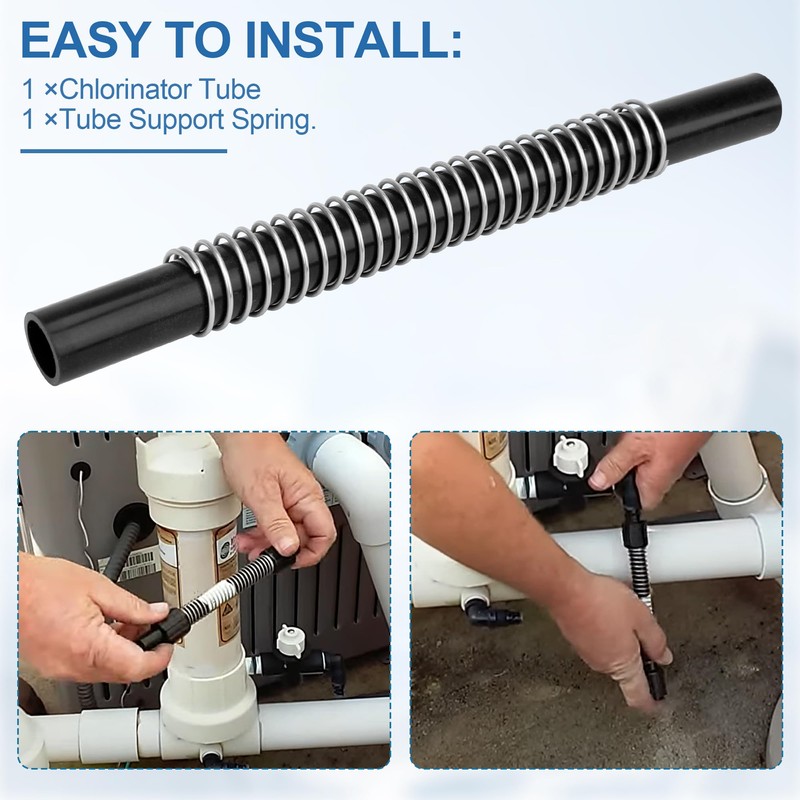 EASY TO INSTALL:

1 ×Chlorinator Tube
1 ×Tube Support Spring.