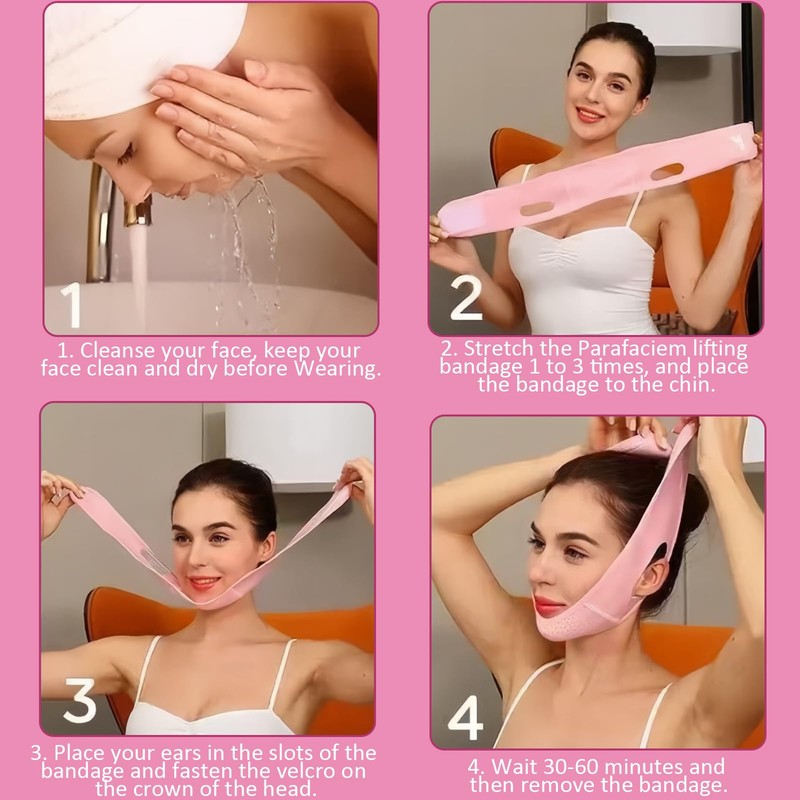 1

1. Cleanse your face, keep your face clean and dry before Wearing.

2

2. Stretch the Parafaciem lifting bandage 1 to 3 times, and place the bandage to the chin.

3

3. Place your ears in the slots of the bandage and fasten the velcro on the crown of the head.

4

4. Wait 30-60 minutes and then remove the bandage.