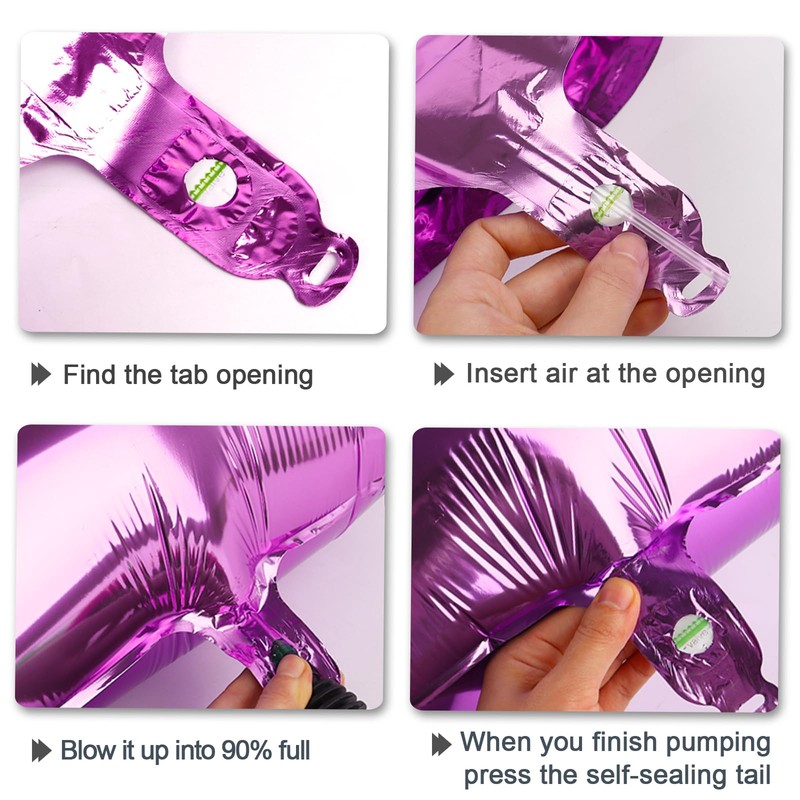 Find the tab opening

Insert air at the opening

Blow it up into 90% full

When you finish pumping press the self-sealing tail