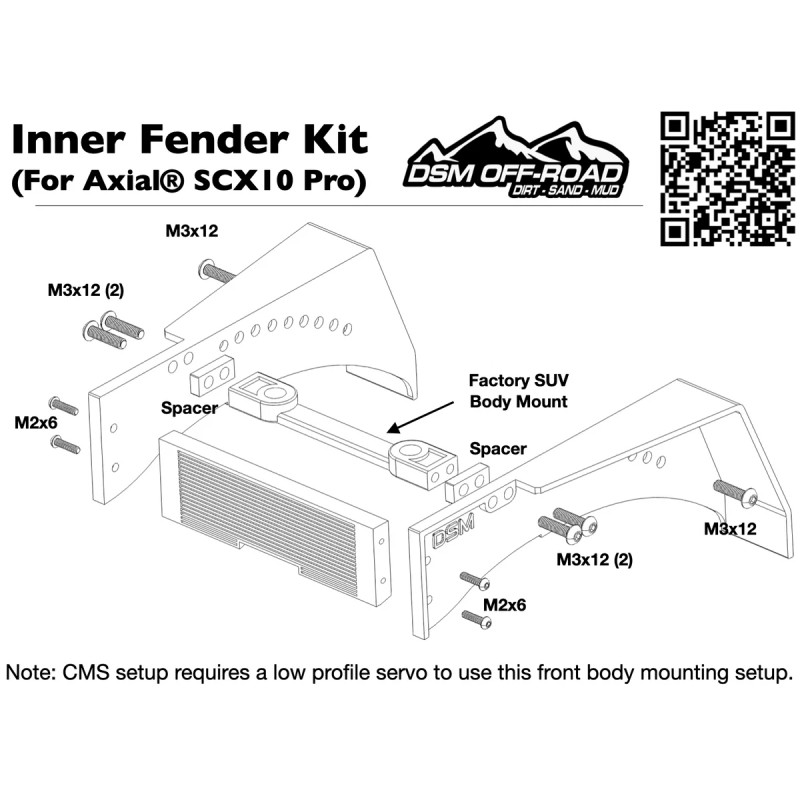 Inner Fender Kit
(For Axial® SCX10 Pro)

DSM OFF-ROAD
DIRT - SAND - MUD

M3x12

M3x12 (2)

M2x6

Spacer

Factory SUV Body Mount

Spacer

DSM

M3x12

M3x12 (2)

M2x6

Note: CMS setup requires a low profile servo to use this front body mounting setup.