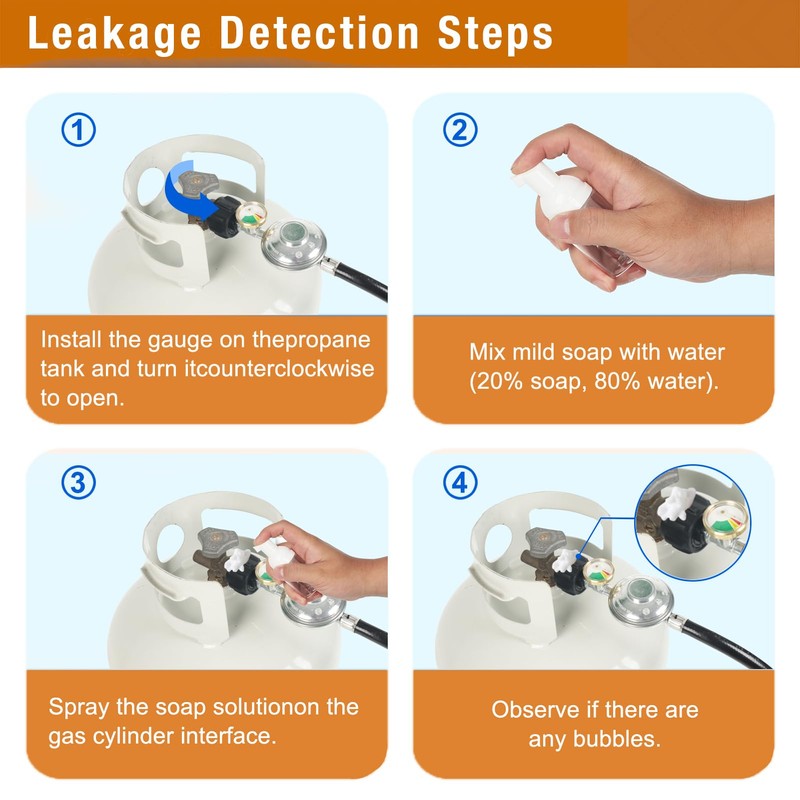 Leakage Detection Steps

①

Install the gauge on thepropane tank and turn itcounterclockwise to open.

②

Mix mild soap with water (20% soap, 80% water).

③

Spray the soap solutionon the gas cylinder interface.

④

Observe if there are any bubbles.