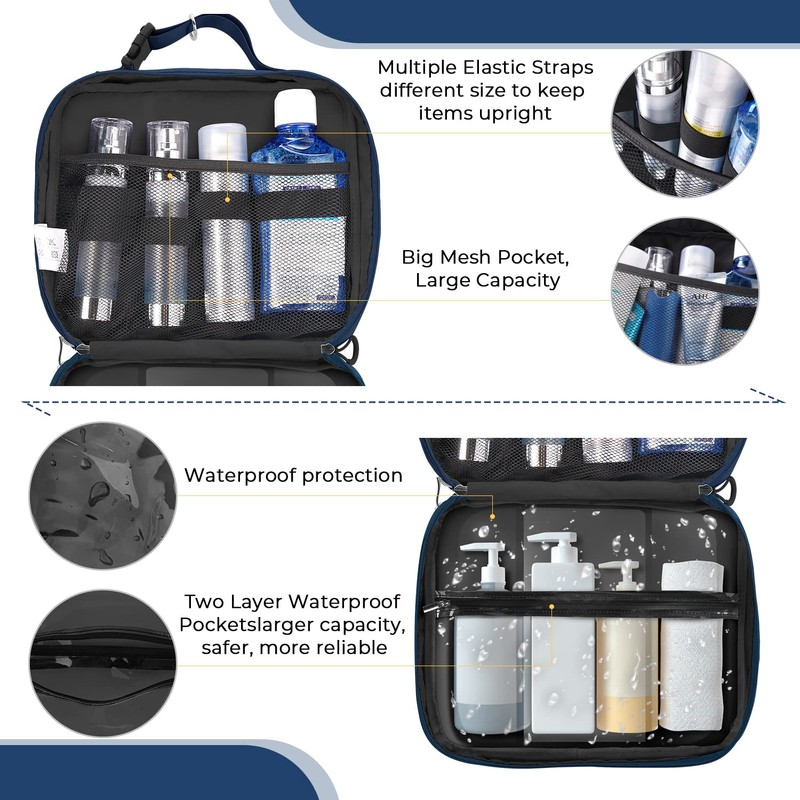 Multiple Elastic Straps different size to keep items upright

Big Mesh Pocket, Large Capacity

Waterproof protection

Two Layer Waterproof Pocketslarger capacity, safer, more reliable