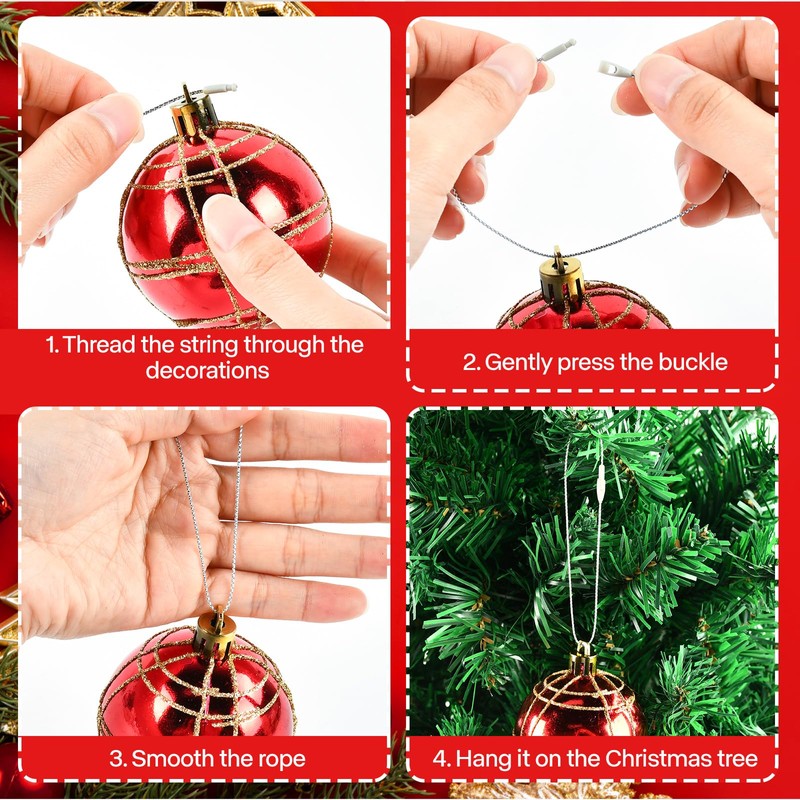 1. Thread the string through the decorations

2. Gently press the buckle

3. Smooth the rope

4. Hang it on the Christmas tree